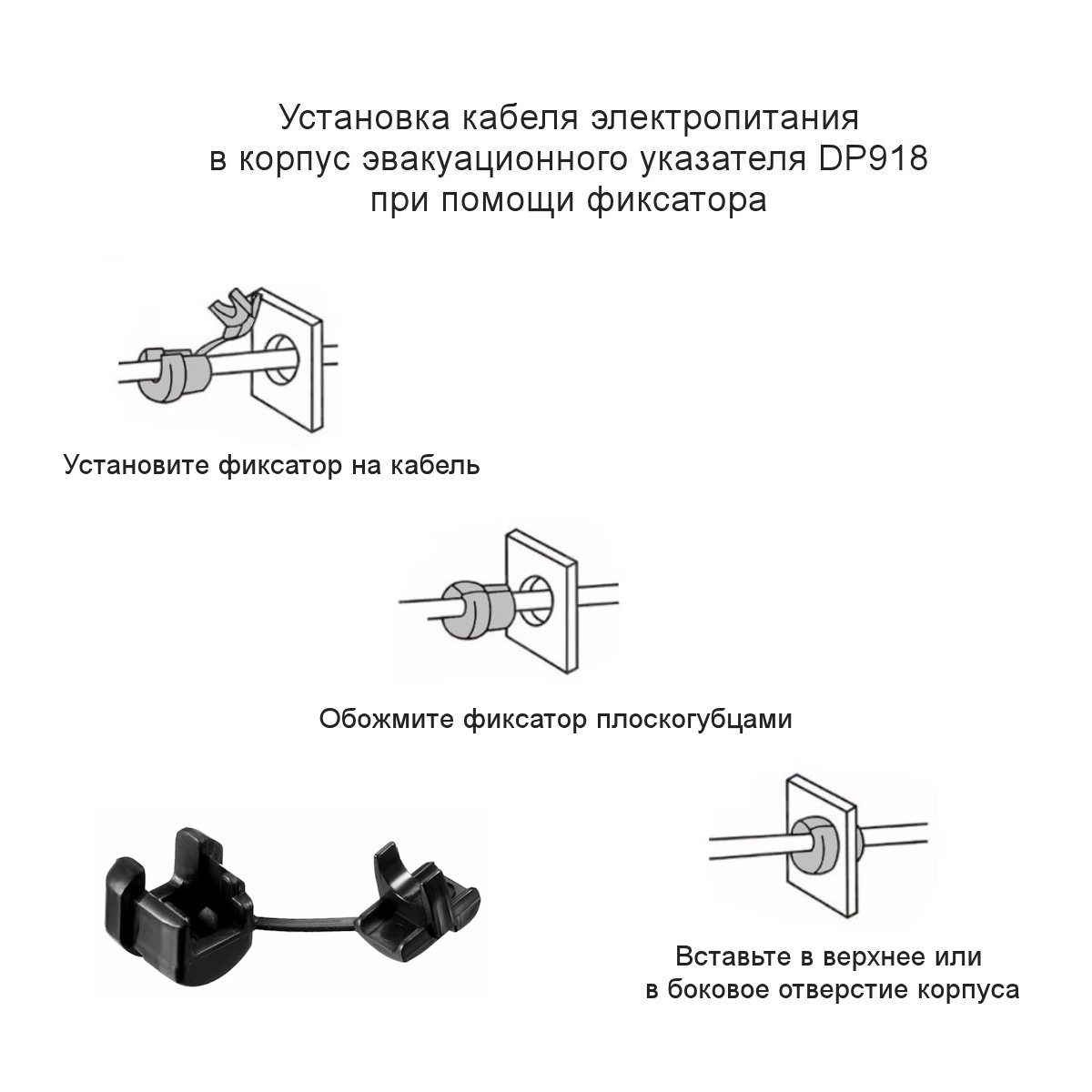 Установка кабеля электропитания
в корпус эвакуационного указателя DP918
при помощи фиксатора

Установите фиксатор на кабель

Обожмите фиксатор плоскогубцами

Вставьте в верхнее или
в боковое отверстие корпуса