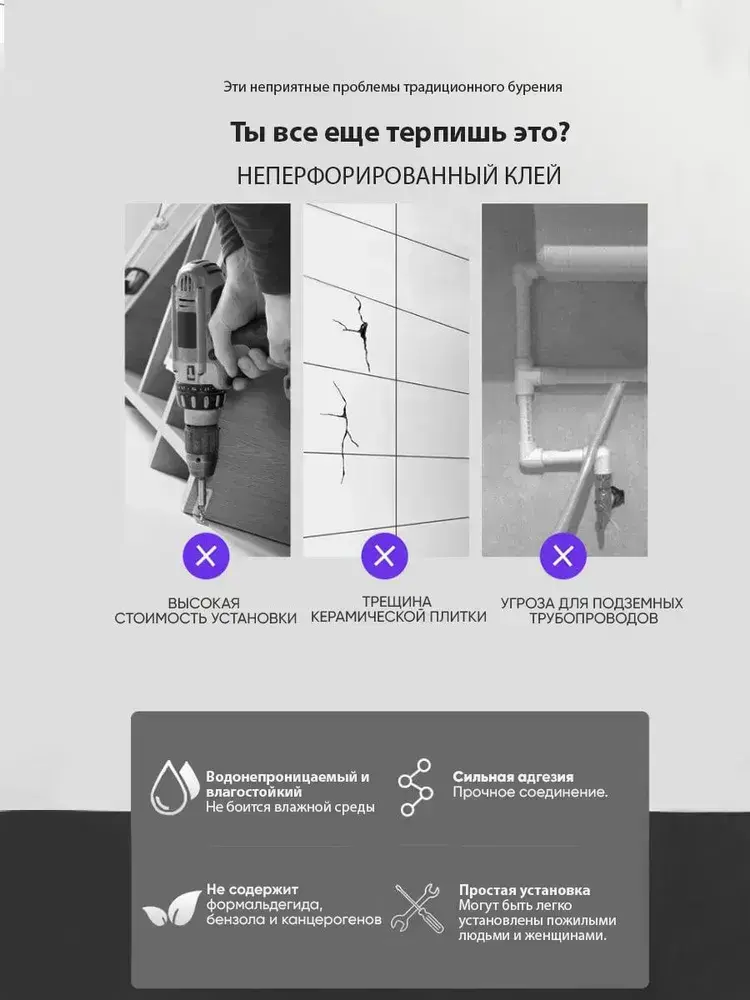 Эти неприятные проблемы традиционного бурения

Ты все еще терпишь это?

НЕПЕРФОРИРОВАННЫЙ КЛЕЙ

ВЫСОКАЯ СТОИМОСТЬ УСТАНОВКИ

ТРЕЩИНА КЕРАМИЧЕСКОЙ ПЛИТКИ

УГРОЗА ДЛЯ ПОДЗЕМНЫХ ТРУБОПРОВОДОВ

Водонепроницаемый и влагостойкий
Не боится влажной среды

Сильная адгезия
Прочное соединение.

Не содержит формальдегида, бензола и канцерогенов

Простая установка
Могут быть легко установлены пожилыми людьми и женщинами.