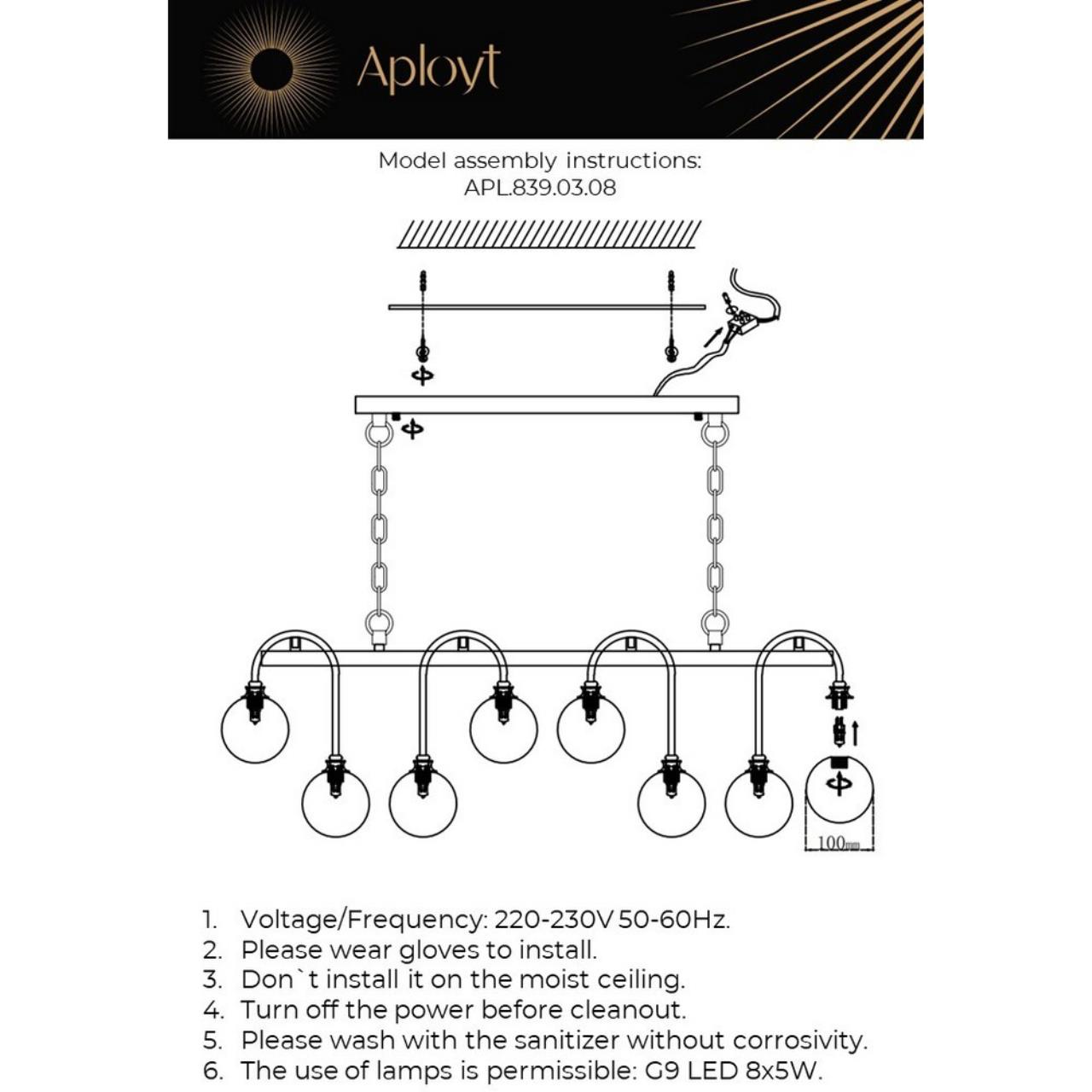 Aployt

Model assembly instructions:
APL.839.03.08

100mm

1. Voltage/Frequency: 220-230V 50-60Hz.
2. Please wear gloves to install.
3. Don`t install it on the moist ceiling.
4. Turn off the power before cleanout.
5. Please wash with the sanitizer without corrosivity.
6. The use of lamps is permissible: G9 LED 8x5W.