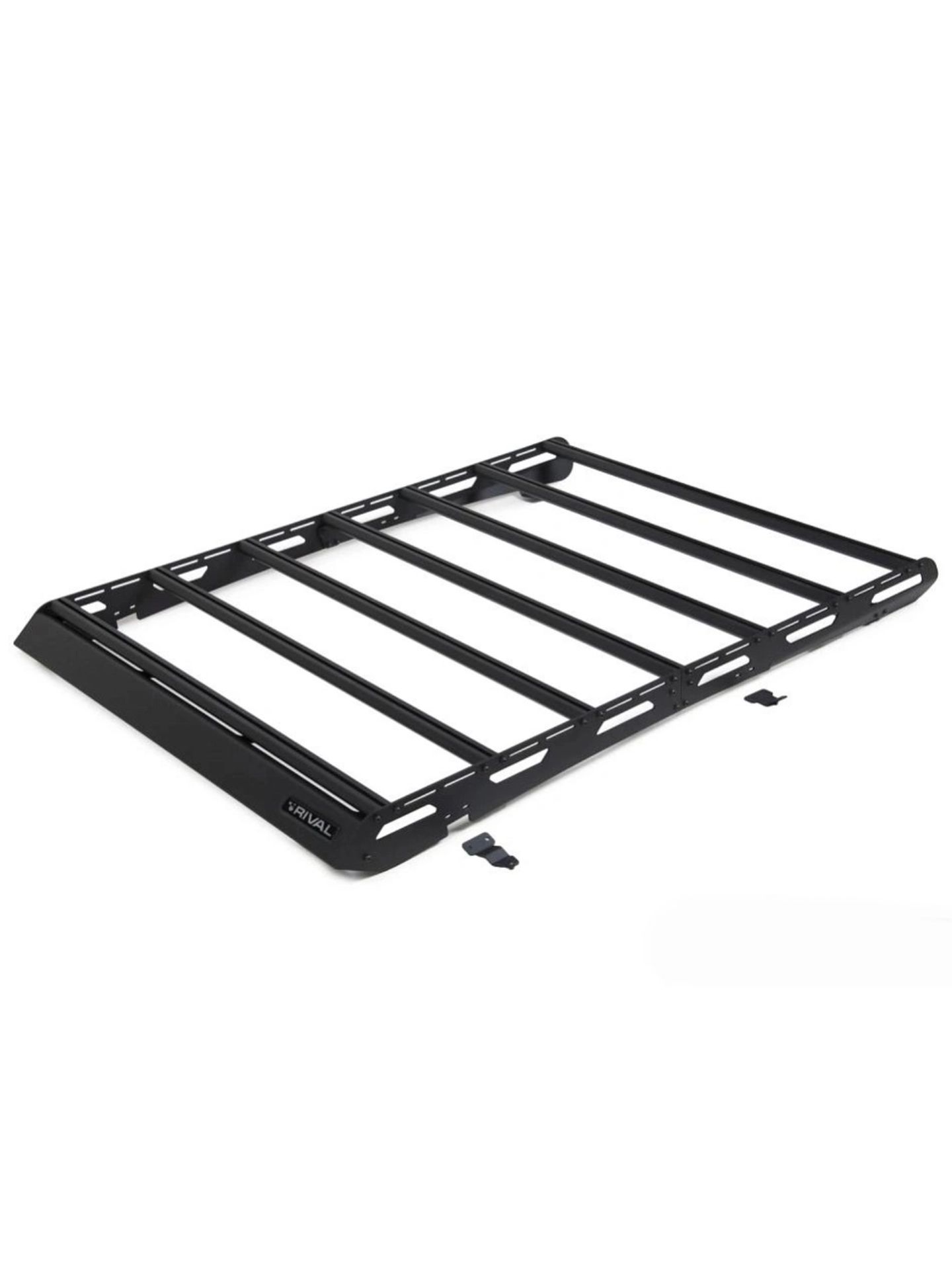 RIVAL