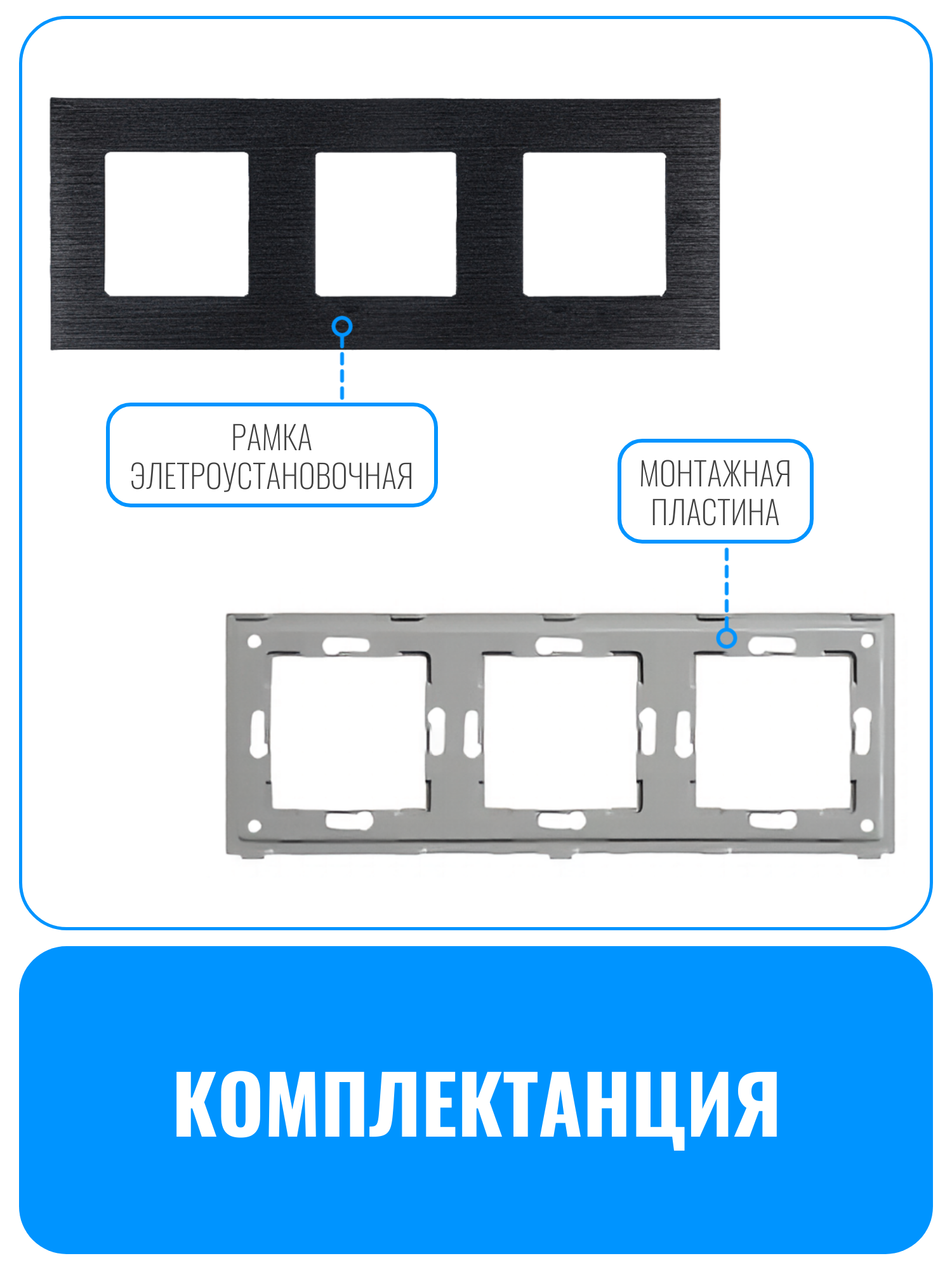 РАМКА ЭЛЕТРОУСТАНОВОЧНАЯ

МОНТАЖНАЯ ПЛАСТИНА

КОМПЛЕКТАНЦИЯ