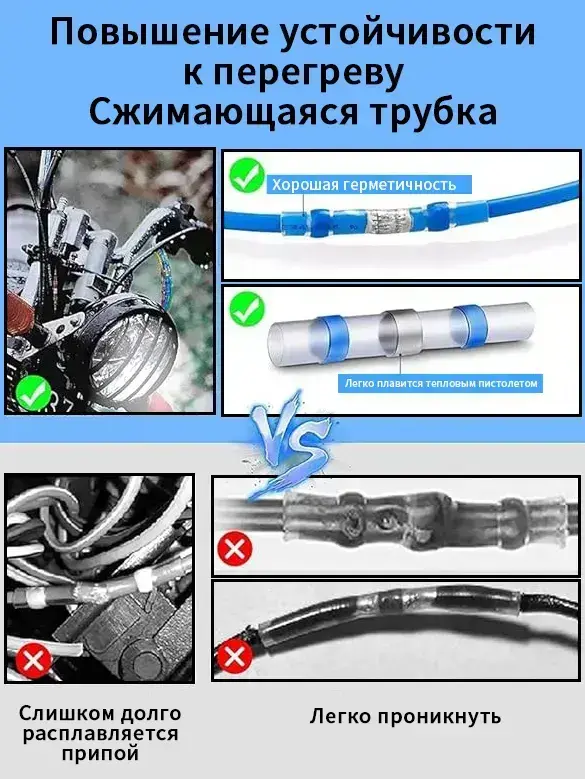 Повышение устойчивости к перегреву
Сжимающаяся трубка

Хорошая герметичность

Легко плавится тепловым пистолетом

VS

Слишком долго расплавляется припой

Легко проникнуть