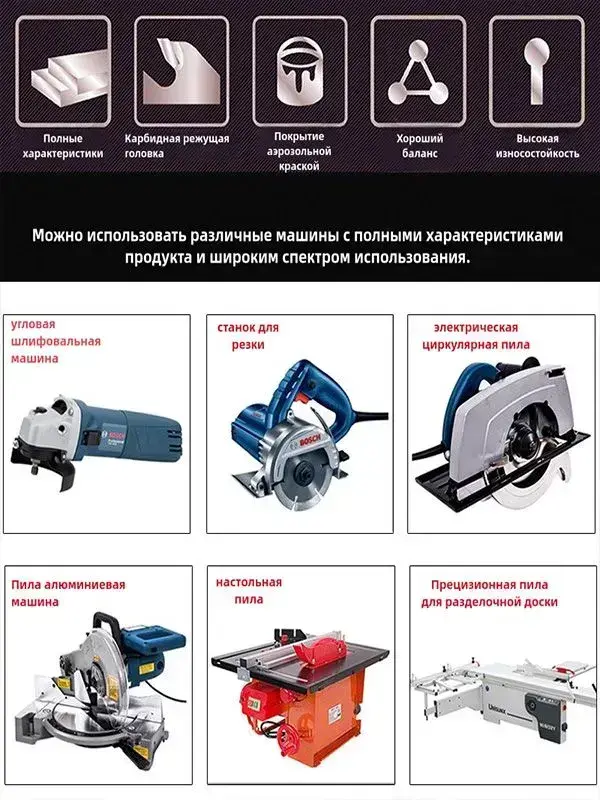 Полные характеристики

Карбидная режущая головка

Покрытие аэрозольной краской

Хороший баланс

Высокая износостойкость

Можно использовать различные машины с полными характеристиками продукта и широким спектром использования.

угловая шлифовальная машина

BOSCH

станок для резки

BOSCH

электрическая циркулярная пила

Пила алюминиевая машина

настольная пила

Прецизионная пила для разделочной доски