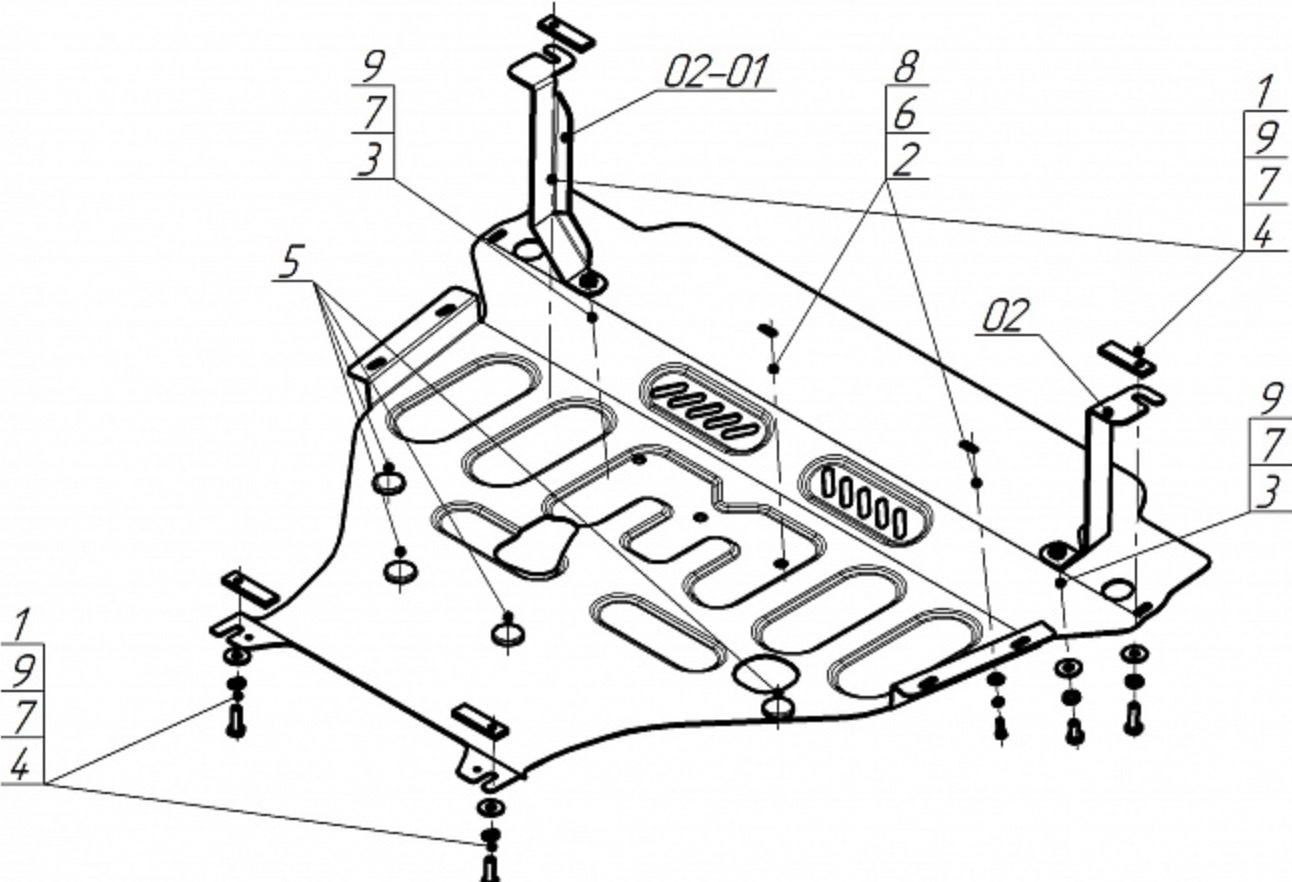 9
7
3

02-01

8
6
2

1
9
7
4

5

02

9
7
3

1
9
7
4