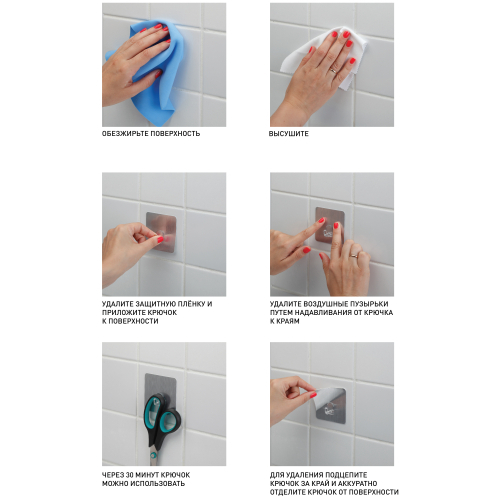 ОБЕЗЖИРЬТЕ ПОВЕРХНОСТЬ

ВЫСУШИТЕ

УДАЛИТЕ ЗАЩИТНУЮ ПЛЁНКУ И ПРИЛОЖИТЕ КРЮЧОК К ПОВЕРХНОСТИ

УДАЛИТЕ ВОЗДУШНЫЕ ПУЗЫРЬКИ ПУТЕМ НАДАВЛИВАНИЯ ОТ КРЮЧКА К КРАЯМ

ЧЕРЕЗ 30 МИНУТ КРЮЧОК МОЖНО ИСПОЛЬЗОВАТЬ

ДЛЯ УДАЛЕНИЯ ПОДЦЕПИТЕ КРЮЧОК ЗА КРАЙ И АККУРАТНО ОТДЕЛИТЕ КРЮЧОК ОТ ПОВЕРХНОСТИ