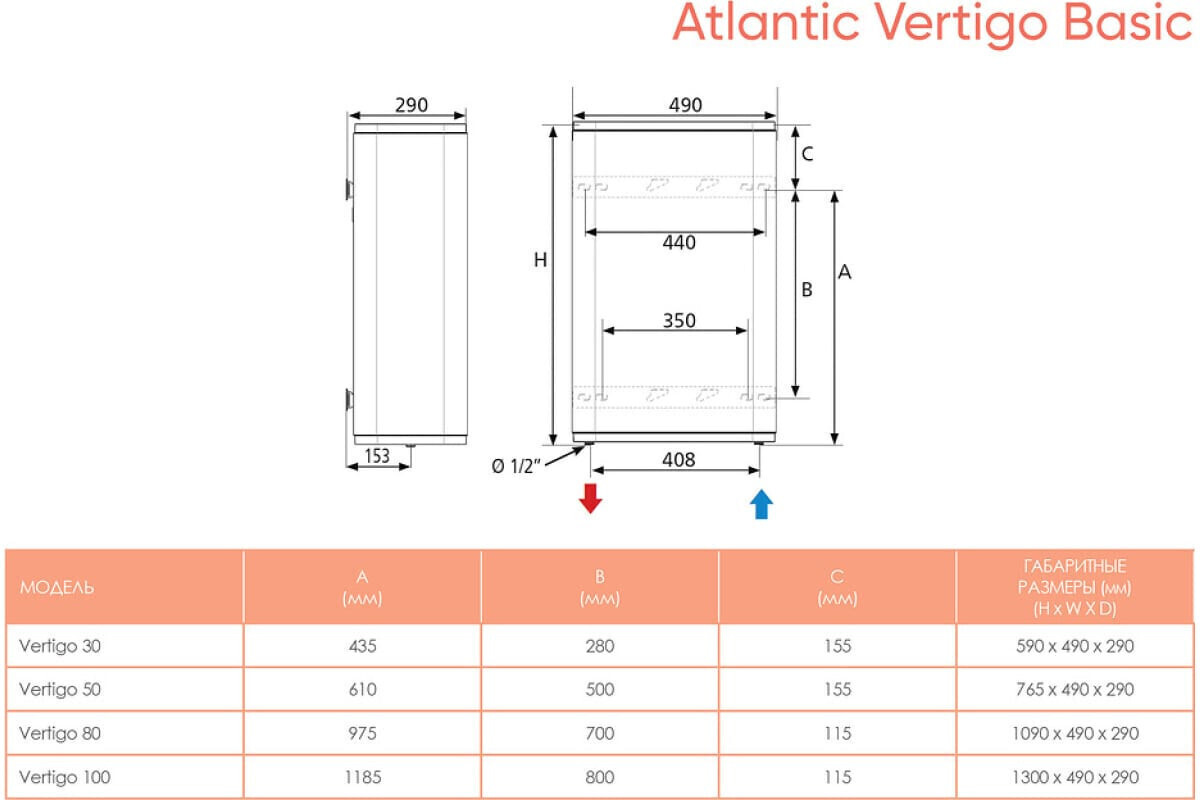 Atlantic Vertigo Basic

290

153

490

C

440

H

B

A

350

Ø 1/2"

408

| МОДЕЛЬ | A (мм) | B (мм) | C (мм) | ГАБАРИТНЫЕ РАЗМЕРЫ (мм) (H x W X D) |
|---|---|---|---|---|
| Vertigo 30 | 435 | 280 | 155 | 590 x 490 x 290 |
| Vertigo 50 | 610 | 500 | 155 | 765 x 490 x 290 |
| Vertigo 80 | 975 | 700 | 115 | 1090 x 490 x 290 |
| Vertigo 100 | 1185 | 800 | 115 | 1300 x 490 x 290 |