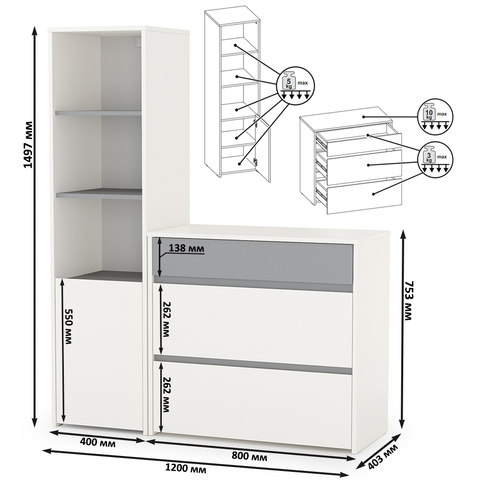 1497 мм

5 kg max

10 kg max

3 kg max

138 мм

550 мм

262 мм

262 мм

753 мм

400 мм

800 мм

1200 мм

403 мм