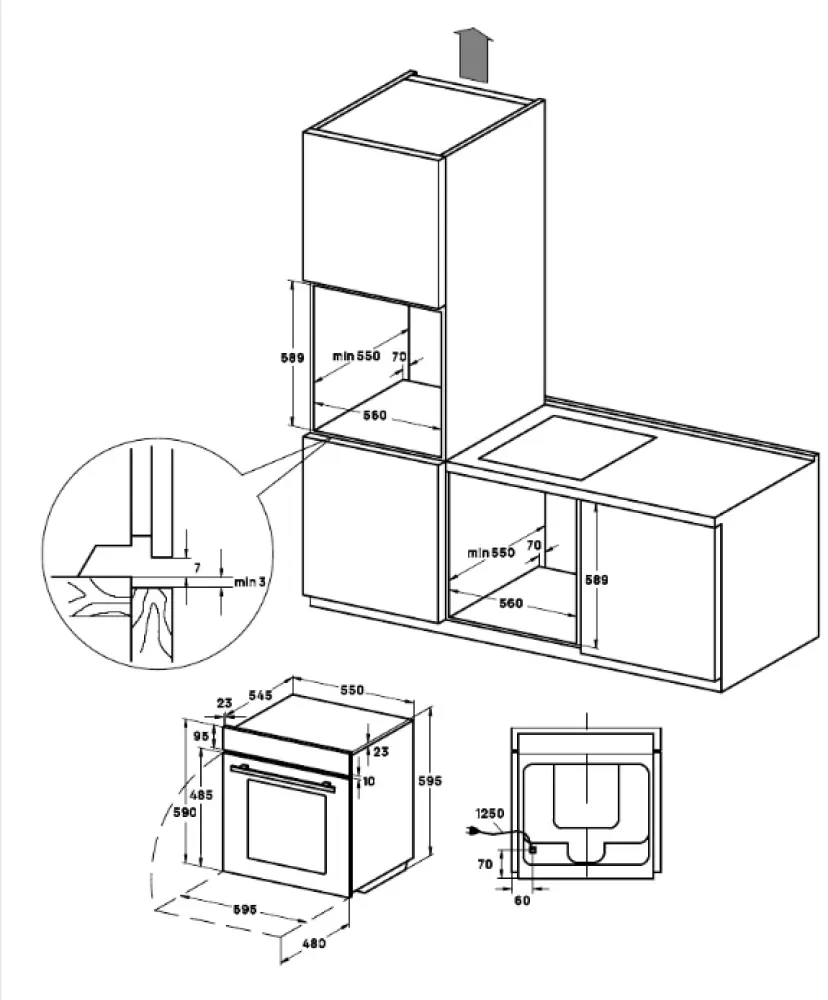 589
min 550
70
560
7
min 3
min 550
70
560
589
23
545
550
95
23
10
485
590
595
595
480
1250
70
60