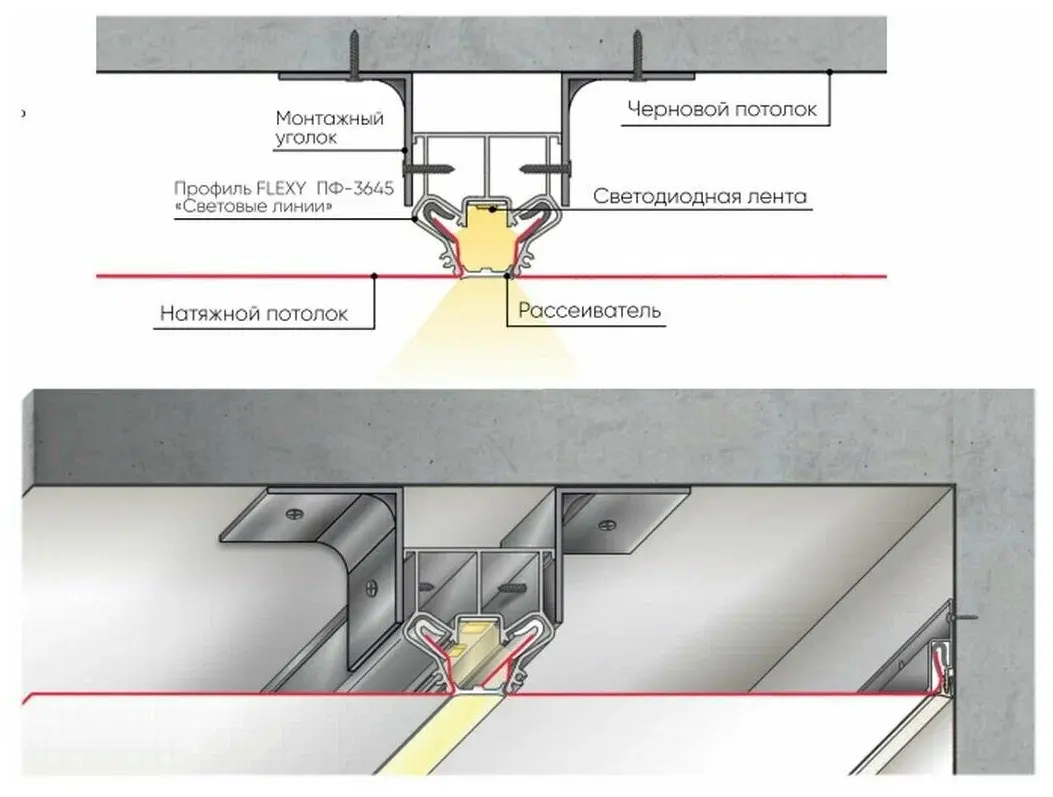 Монтажный уголок

Черновой потолок

Профиль FLEXY ПФ-3645 «Световые линии»

Светодиодная лента

Натяжной потолок

Рассеиватель