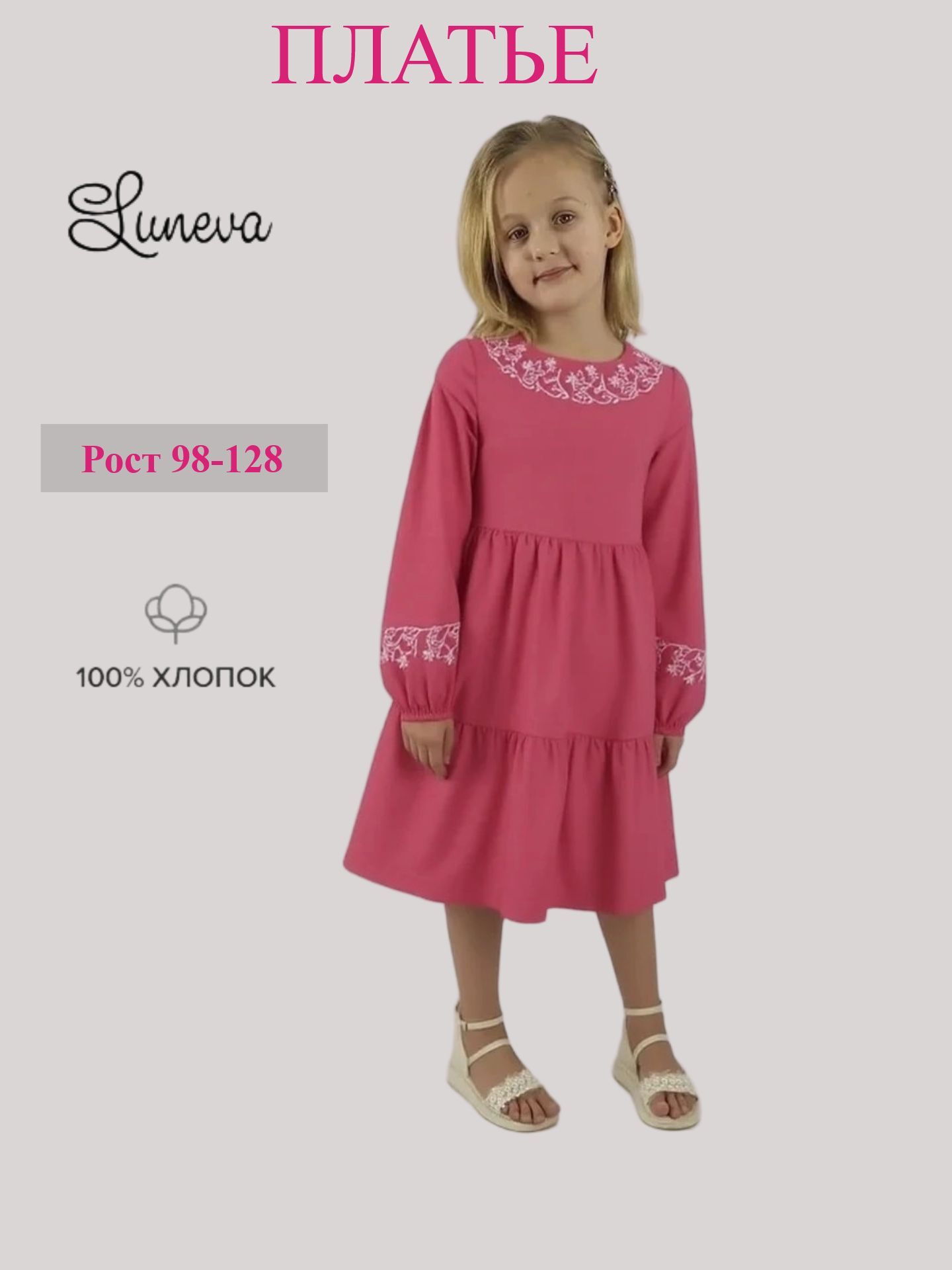 ПЛАТЬЕ

Luneva

Рост 98-128

100% ХЛОПОК