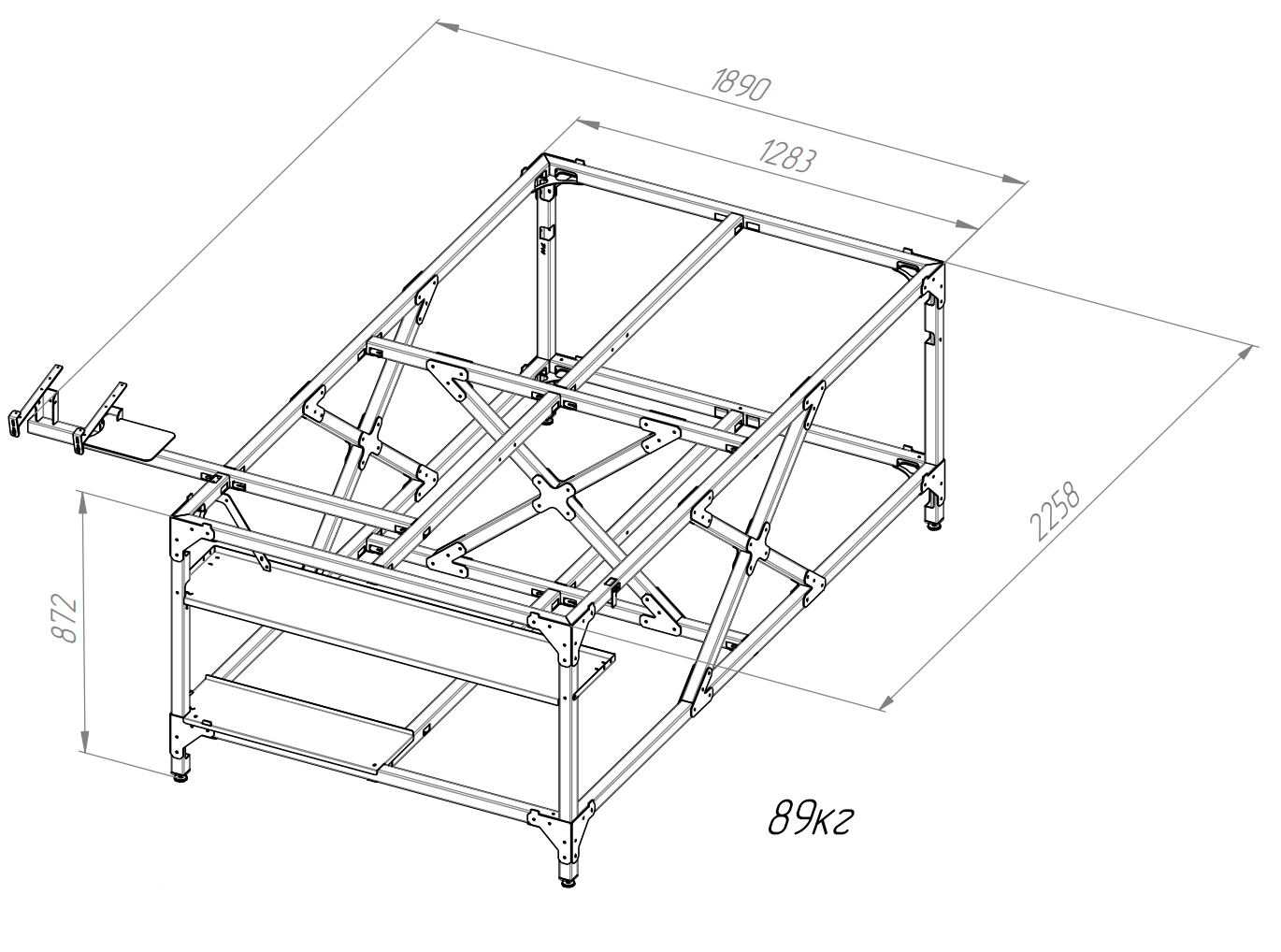 1890
1283
2258
872
89кг