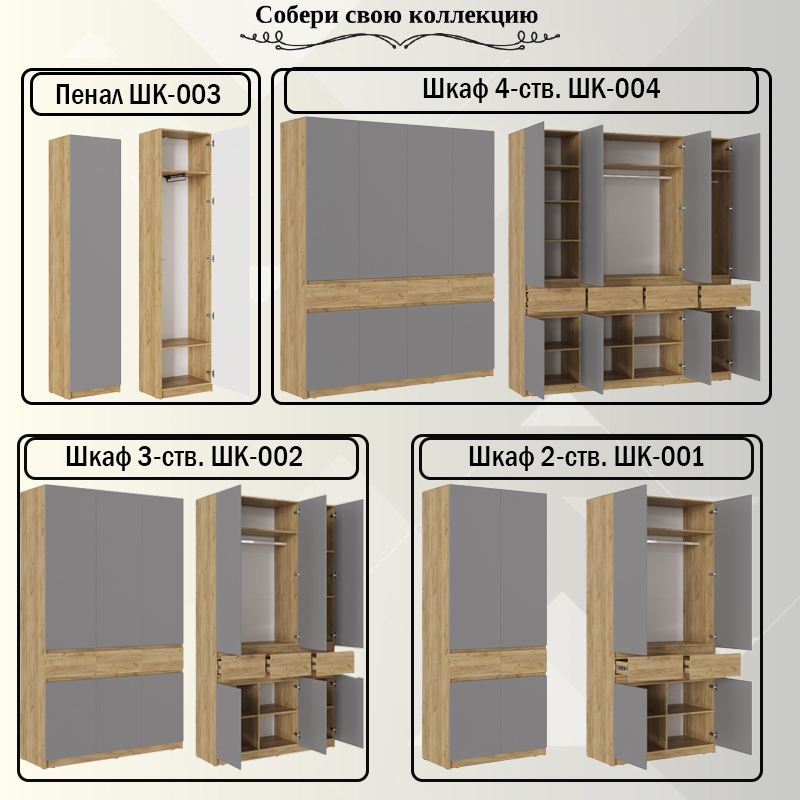 Собери свою коллекцию

Пенал ШК-003

Шкаф 4-ств. ШК-004

Шкаф 3-ств. ШК-002

Шкаф 2-ств. ШК-001