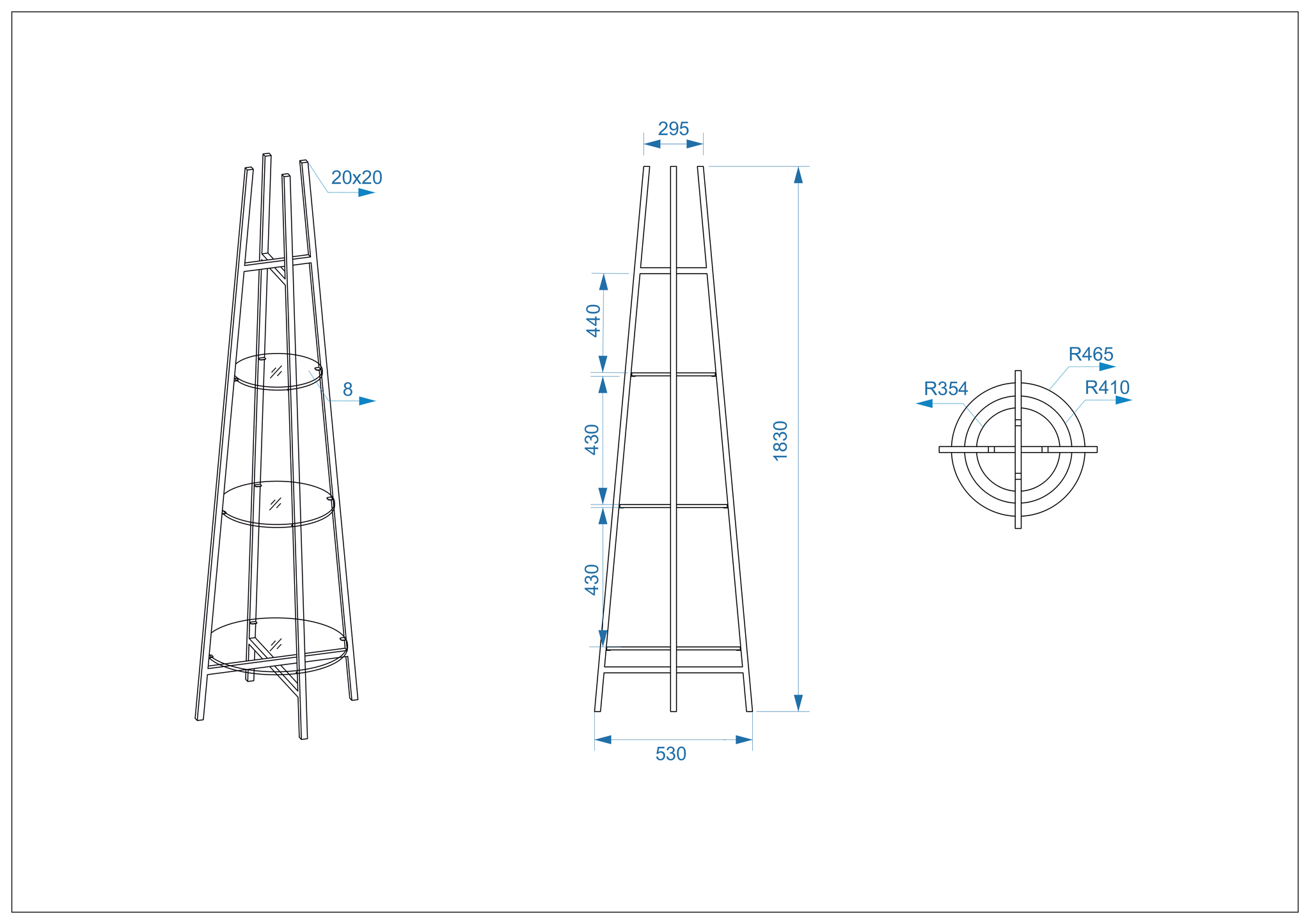 20x20

8

295

440

430

430

1830

530

R465

R354

R410