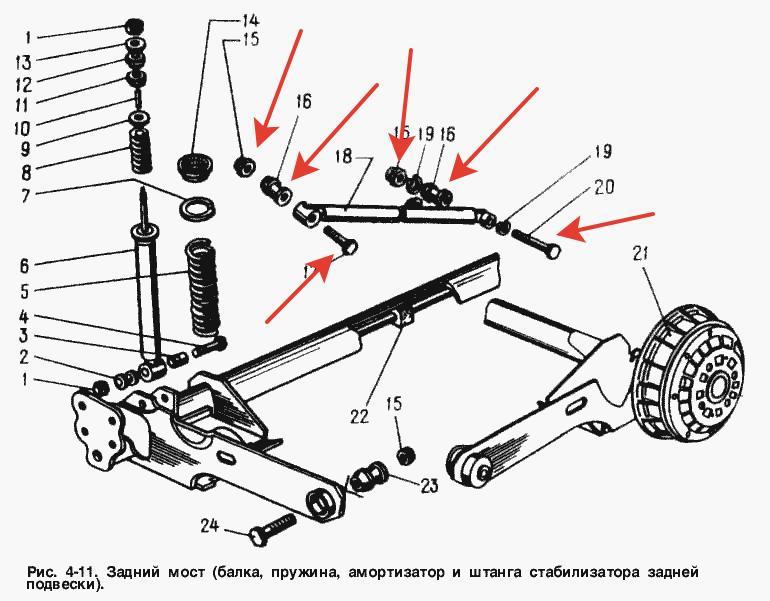 1
13
12
11
10
9
8
7
6
5
4
3
2
1
14
15
16
18
15
19
16
19
20
17
21
22
15
23
24

Рис. 4-11. Задний мост (балка, пружина, амортизатор и штанга стабилизатора задней подвески).