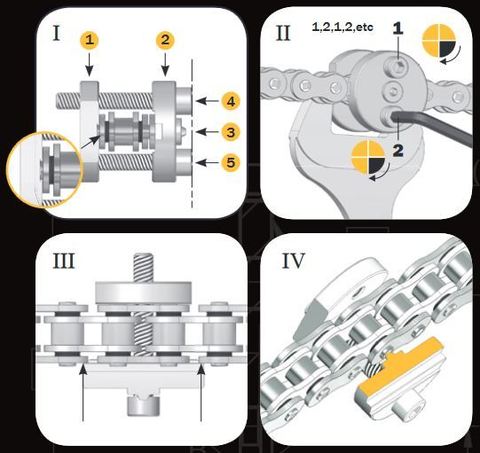 I
1
2
4
3
5

II
1,2,1,2,etc
1
2

III

IV