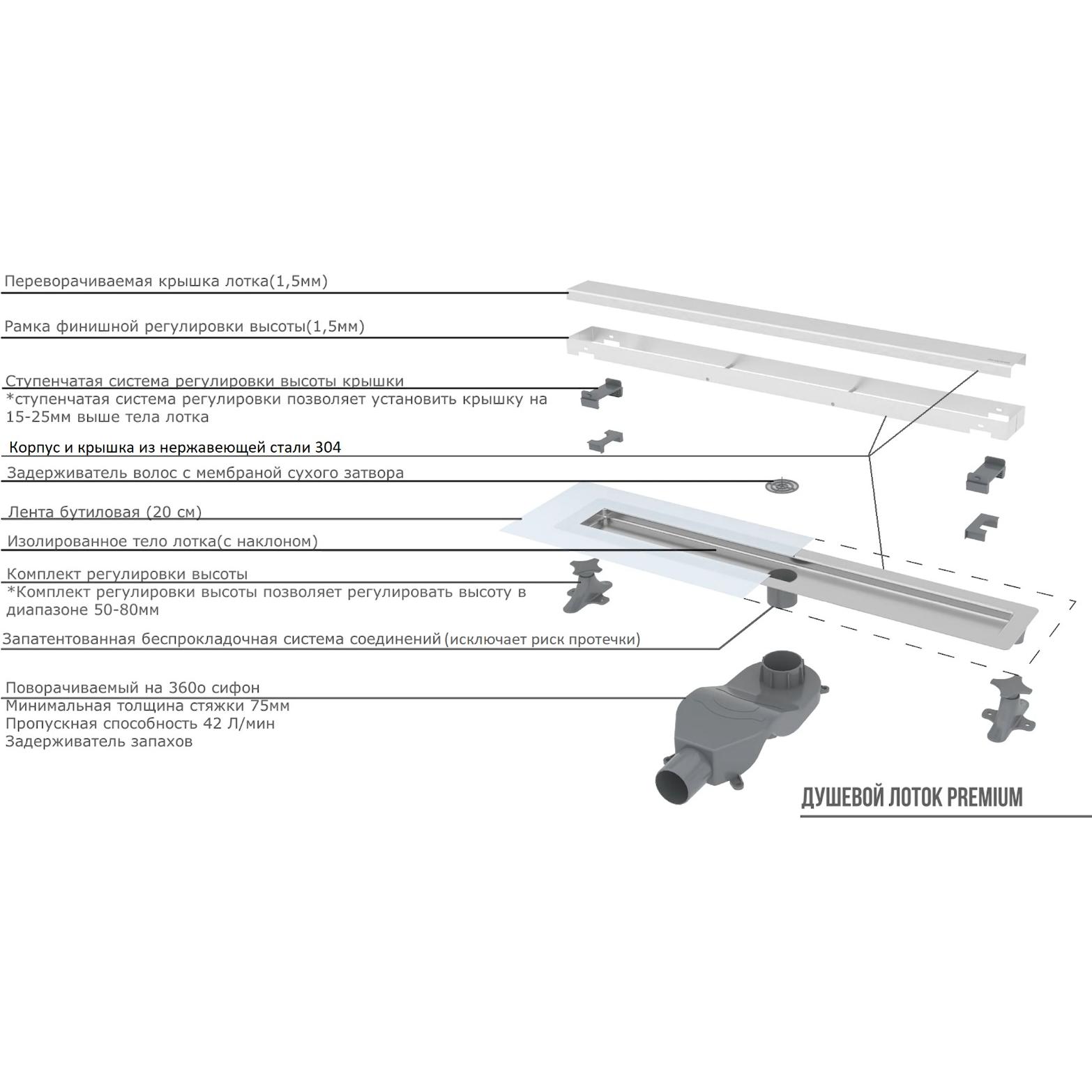 Переворачиваемая крышка лотка(1,5мм)

Рамка финишной регулировки высоты(1,5мм)

Ступенчатая система регулировки высоты крышки
*ступенчатая система регулировки позволяет установить крышку на 15-25мм выше тела лотка

Корпус и крышка из нержавеющей стали 304

Задерживатель волос с мембраной сухого затвора

Лента бутиловая (20 см)

Изолированное тело лотка(с наклоном)

Комплект регулировки высоты
*Комплект регулировки высоты позволяет регулировать высоту в диапазоне 50-80мм

Запатентованная беспрокладочная система соединений (исключает риск протечки)

Поворачиваемый на 360о сифон
Минимальная толщина стяжки 75мм
Пропускная способность 42 Л/мин
Задерживатель запахов

ДУШЕВОЙ ЛОТОК PREMIUM