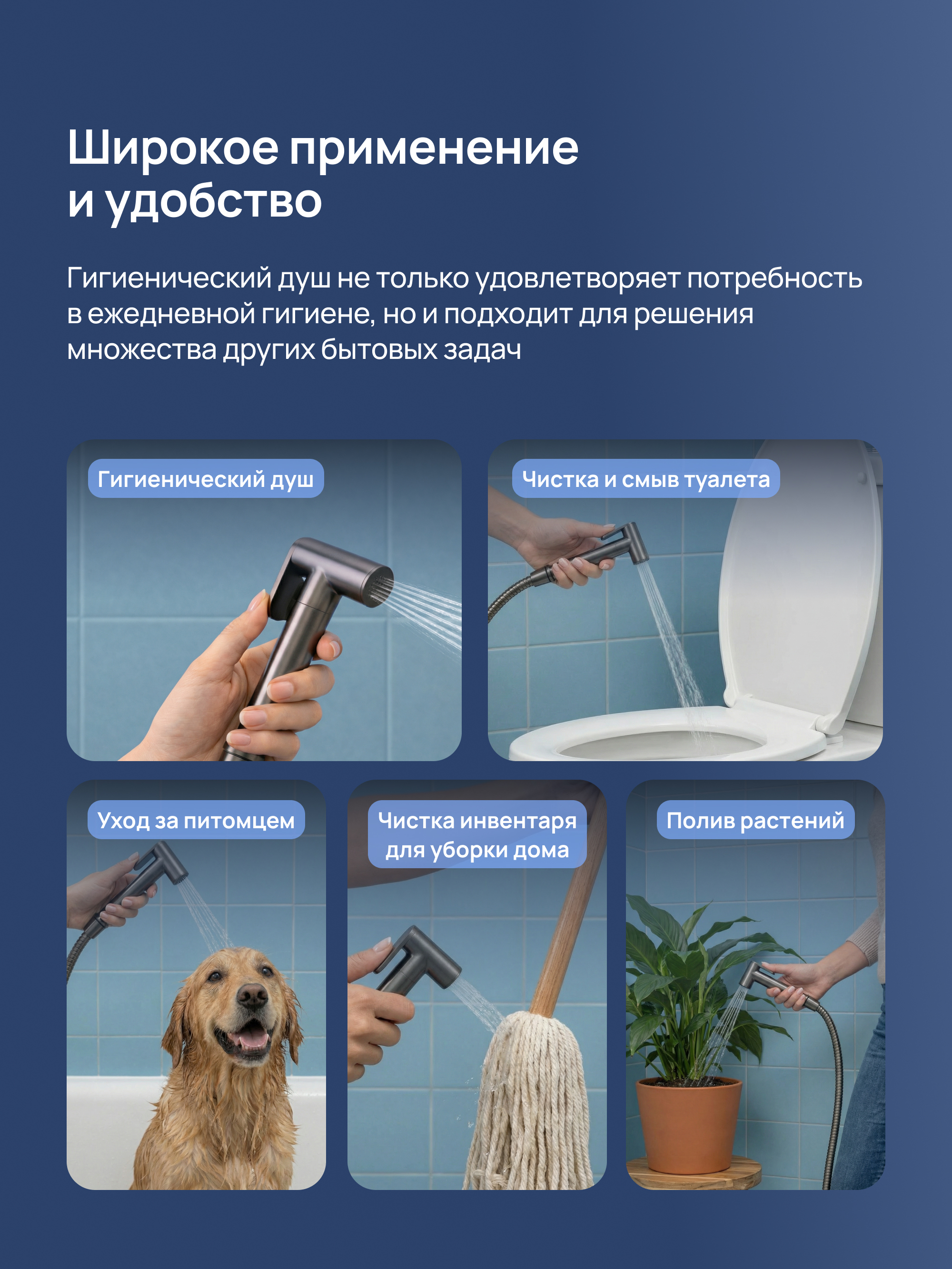 Широкое применение и удобство

Гигиенический душ не только удовлетворяет потребность в ежедневной гигиене, но и подходит для решения множества других бытовых задач

Гигиенический душ

Чистка и смыв туалета

Уход за питомцем

Чистка инвентаря для уборки дома

Полив растений