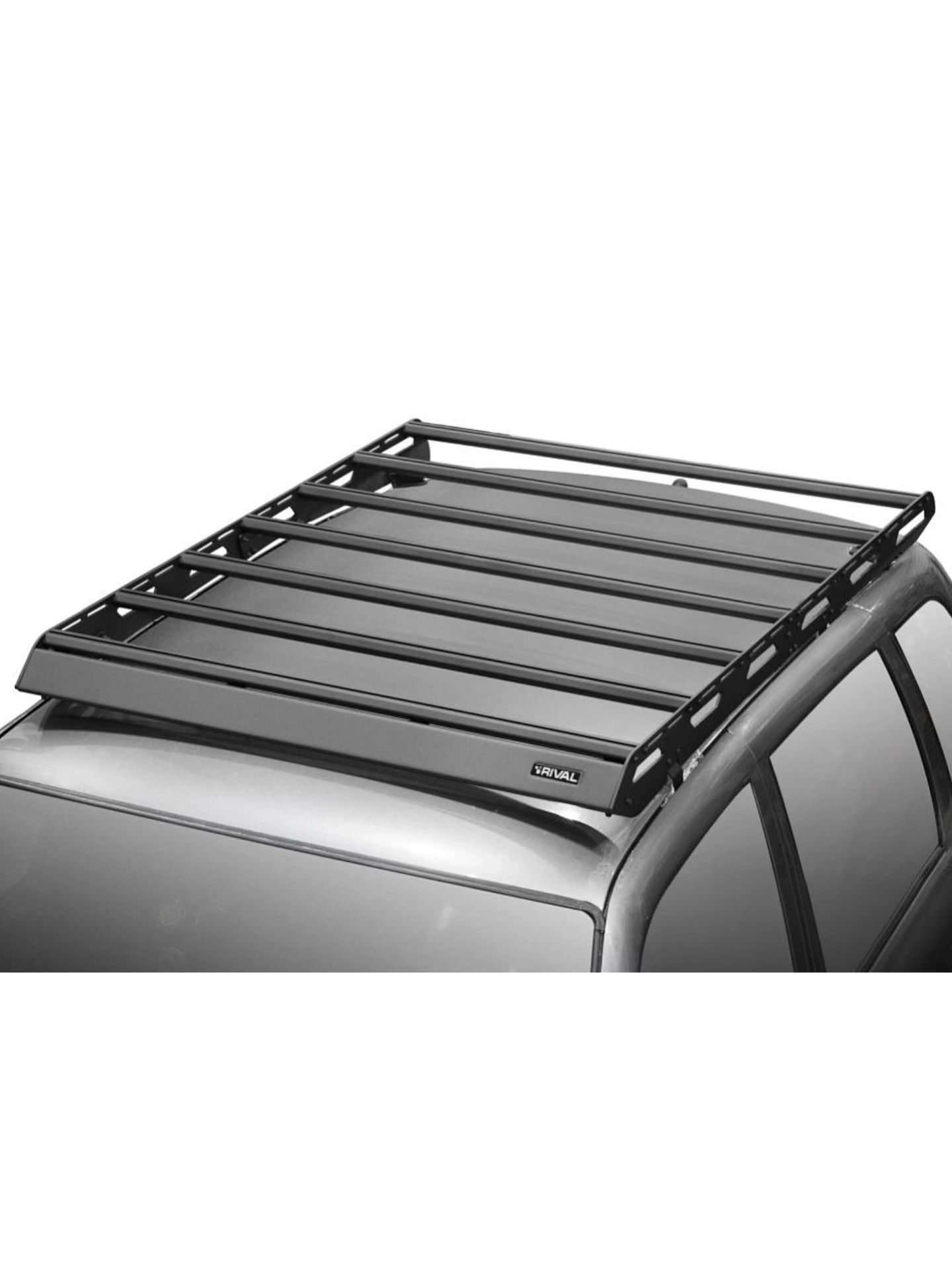 RIVAL