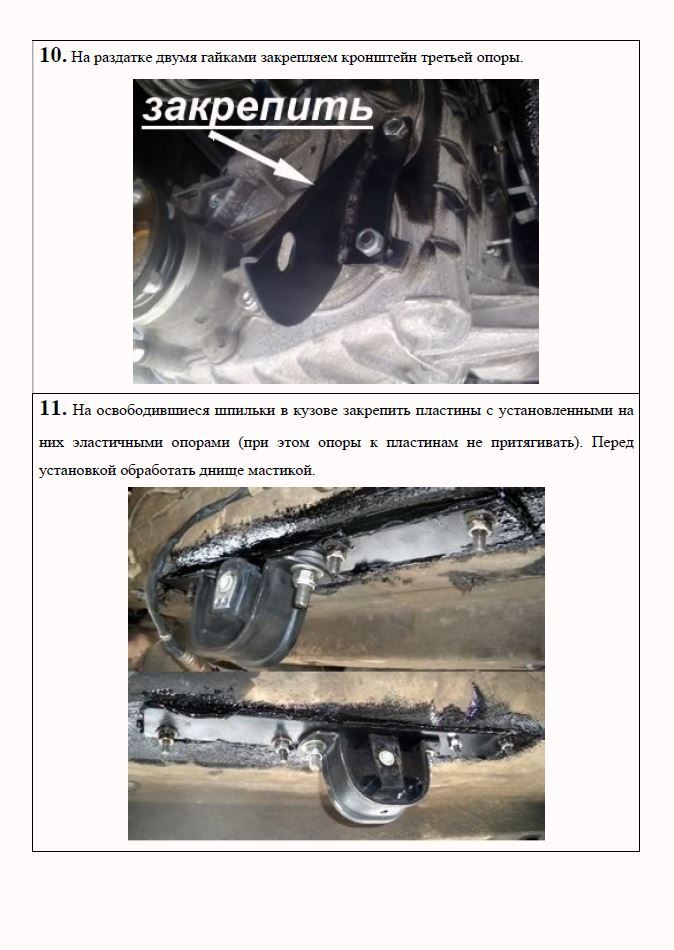 10. На раздатке двумя гайками закрепляем кронштейн третьей опоры.

закрепить

11. На освободившиеся шпильки в кузове закрепить пластины с установленными на них эластичными опорами (при этом опоры к пластинам не притягивать). Перед установкой обработать днище мастикой.