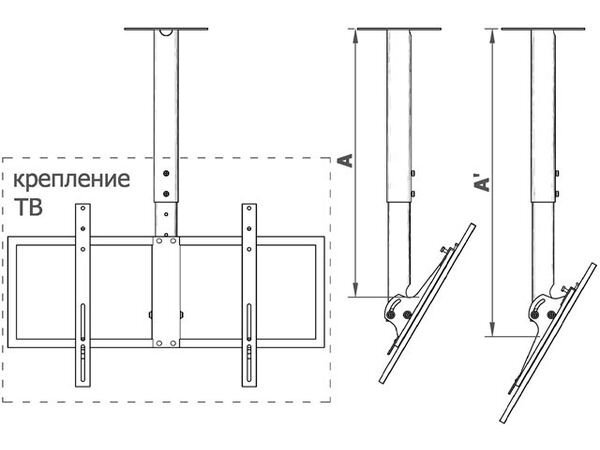 крепление ТВ

A

A'