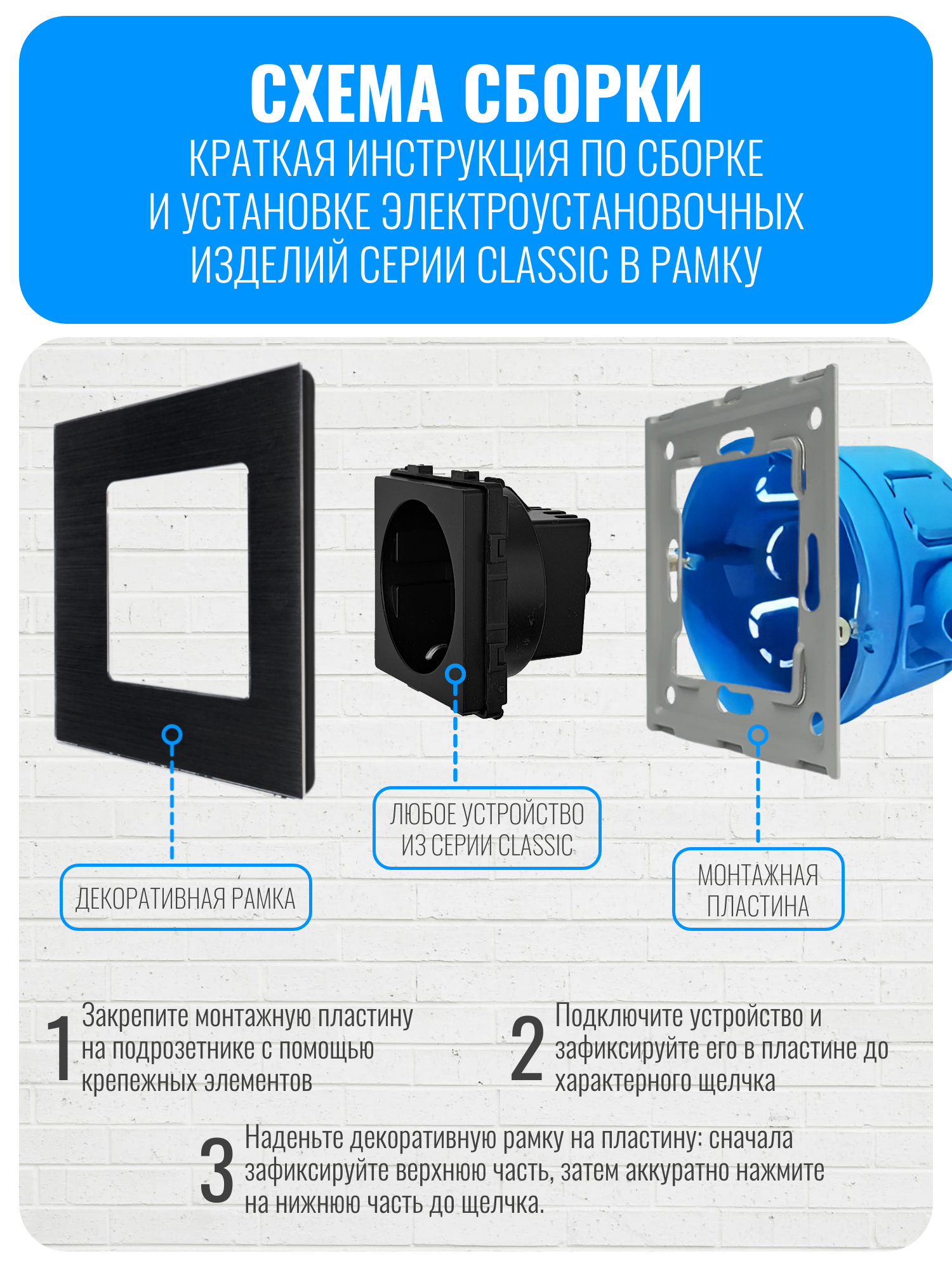 СХЕМА СБОРКИ
КРАТКАЯ ИНСТРУКЦИЯ ПО СБОРКЕ И УСТАНОВКЕ ЭЛЕКТРОУСТАНОВОЧНЫХ ИЗДЕЛИЙ СЕРИИ CLASSIC В РАМКУ

ДЕКОРАТИВНАЯ РАМКА

ЛЮБОЕ УСТРОЙСТВО ИЗ СЕРИИ CLASSIC

МОНТАЖНАЯ ПЛАСТИНА

1 Закрепите монтажную пластину на подрозетнике с помощью крепежных элементов

2 Подключите устройство и зафиксируйте его в пластине до характерного щелчка

3 Наденьте декоративную рамку на пластину: сначала зафиксируйте верхнюю часть, затем аккуратно нажмите на нижнюю часть до щелчка.