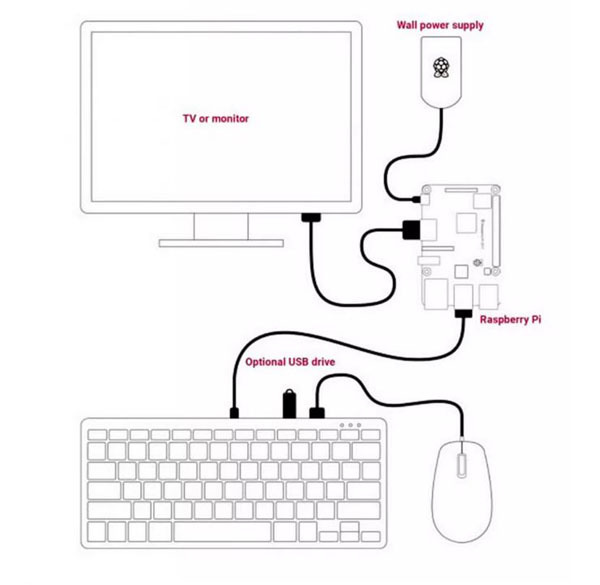 Wall power supply

TV or monitor

Raspberry Pi

Optional USB drive