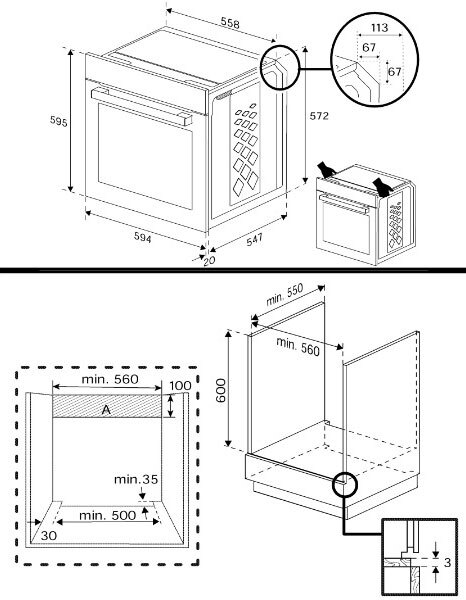 558

113

67

67

595

572

594

547

20

min. 550

min. 560

600

min. 560

100

A

min.35

min. 500

30

3