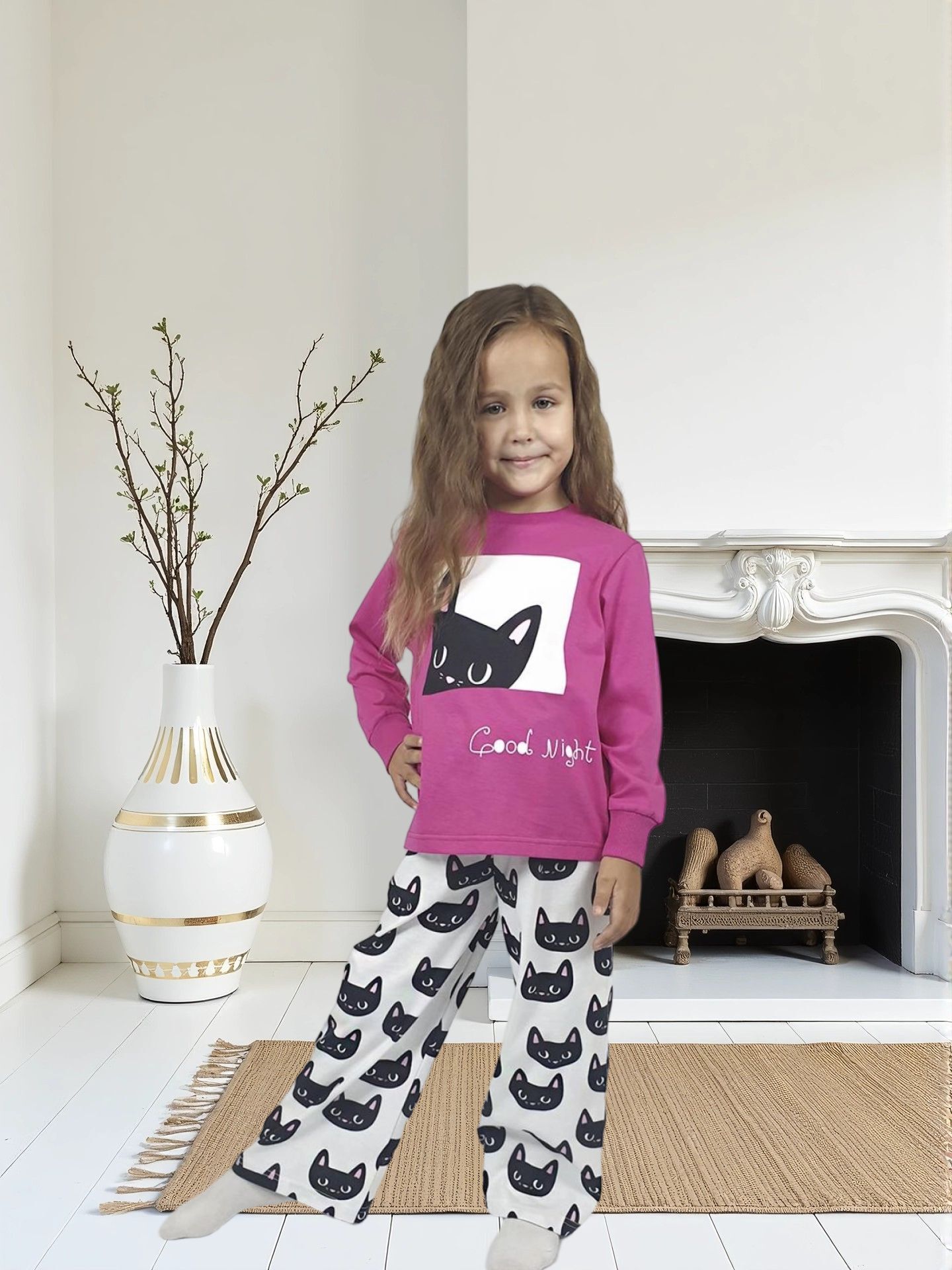 Good Night