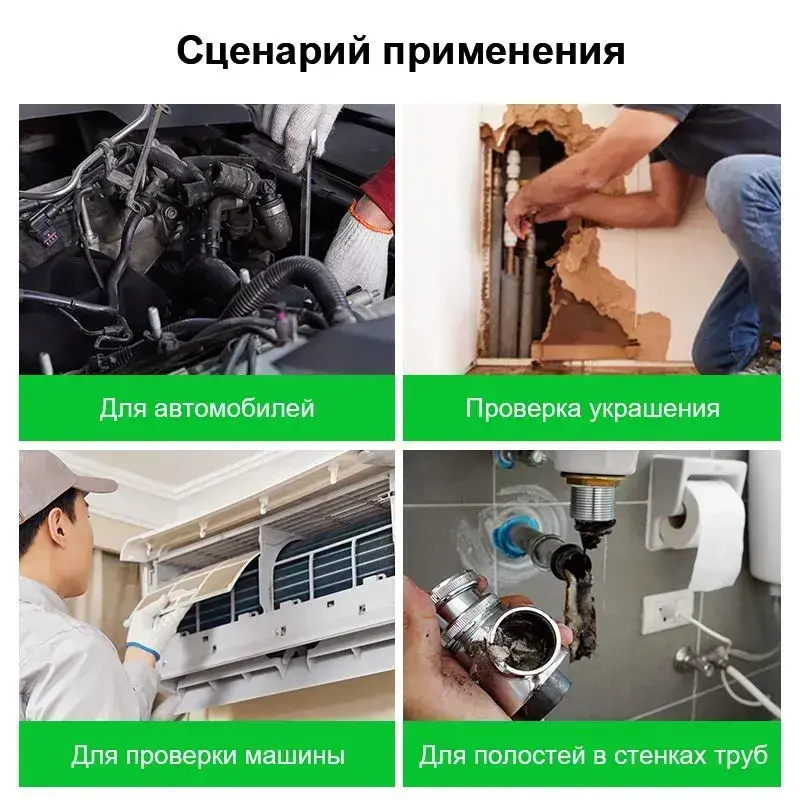 Сценарий применения

Для автомобилей

Проверка украшения

Для проверки машины

Для полостей в стенках труб