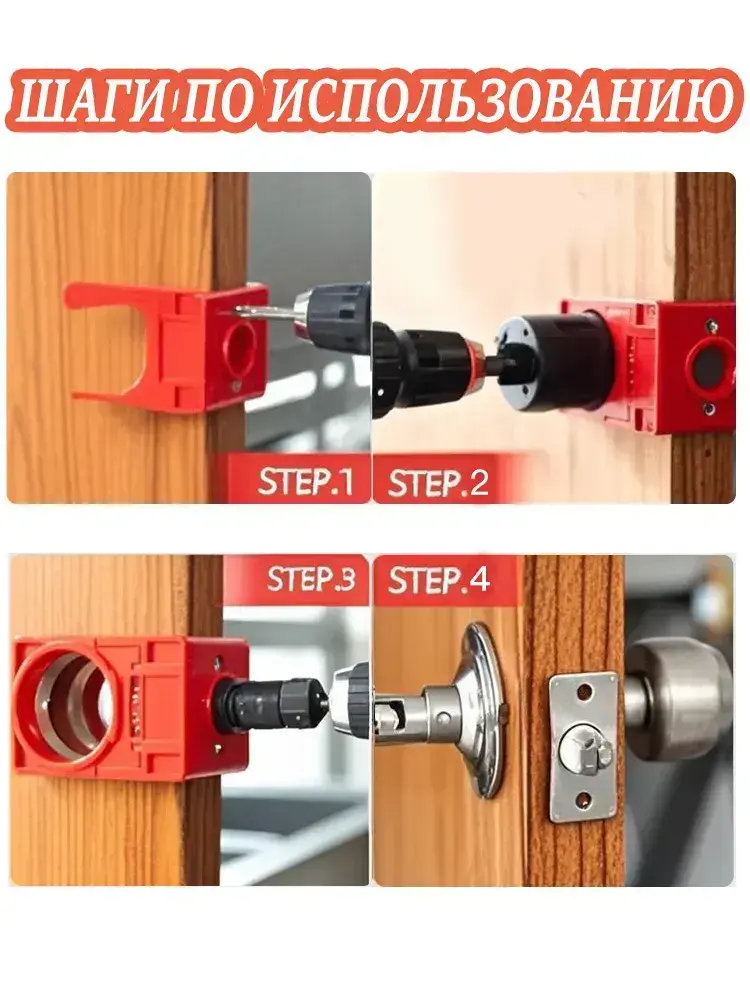 ШАГИ ПО ИСПОЛЬЗОВАНИЮ

STEP.1

STEP.2

STEP.3

STEP.4