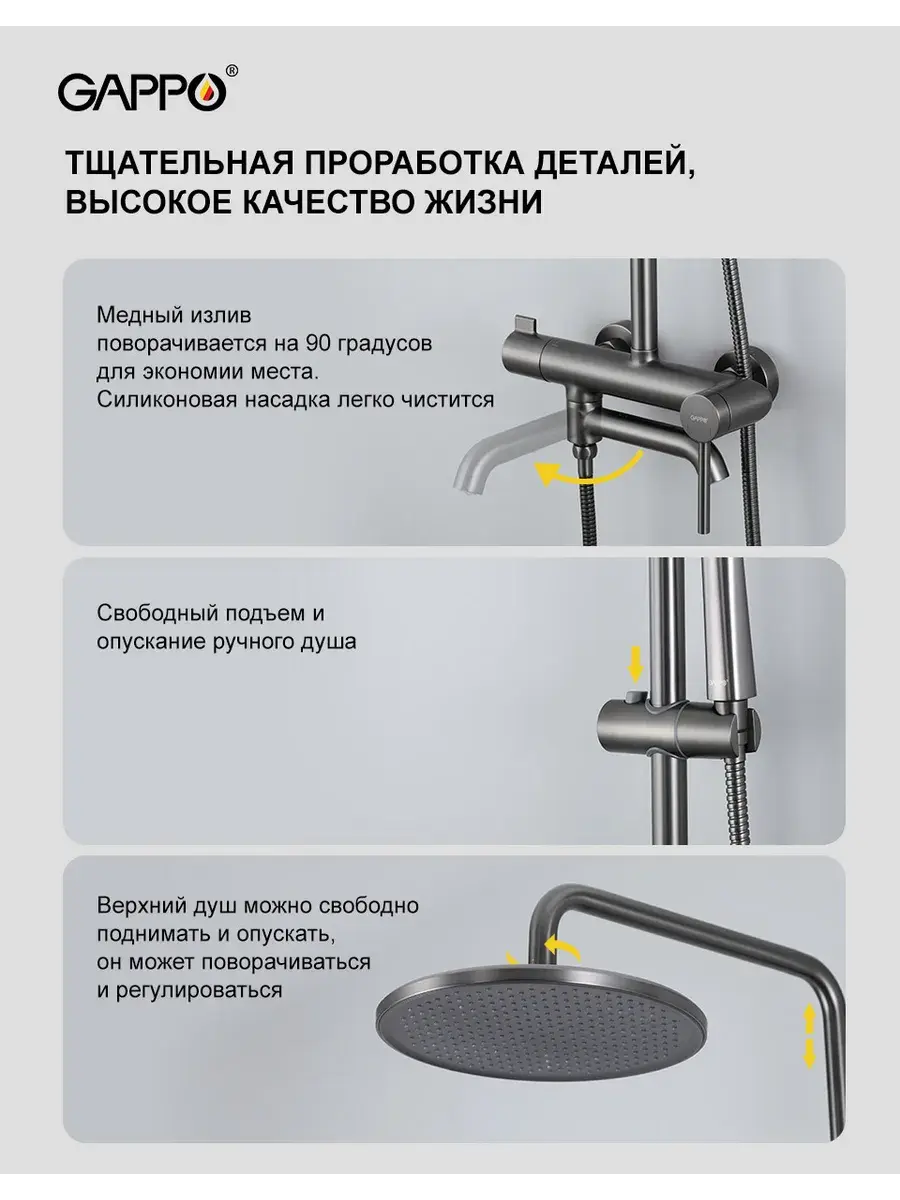 GAPPO®

ТЩАТЕЛЬНАЯ ПРОРАБОТКА ДЕТАЛЕЙ, ВЫСОКОЕ КАЧЕСТВО ЖИЗНИ

Медный излив поворачивается на 90 градусов для экономии места. Силиконовая насадка легко чистится

GAPPO

Свободный подъем и опускание ручного душа

GAPPO

Верхний душ можно свободно поднимать и опускать, он может поворачиваться и регулироваться