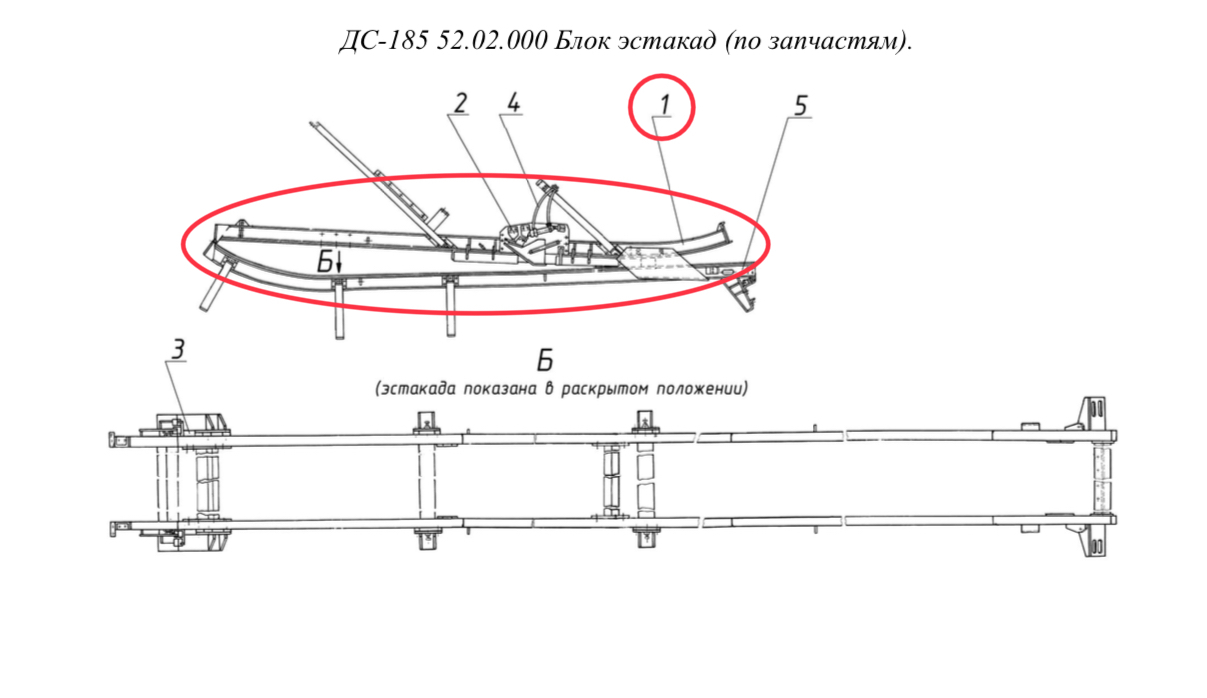 ДС-185 52.02.000 Блок эстакад (по запчастям).

2
4
1
5
Б

3
Б
(эстакада показана в раскрытом положении)