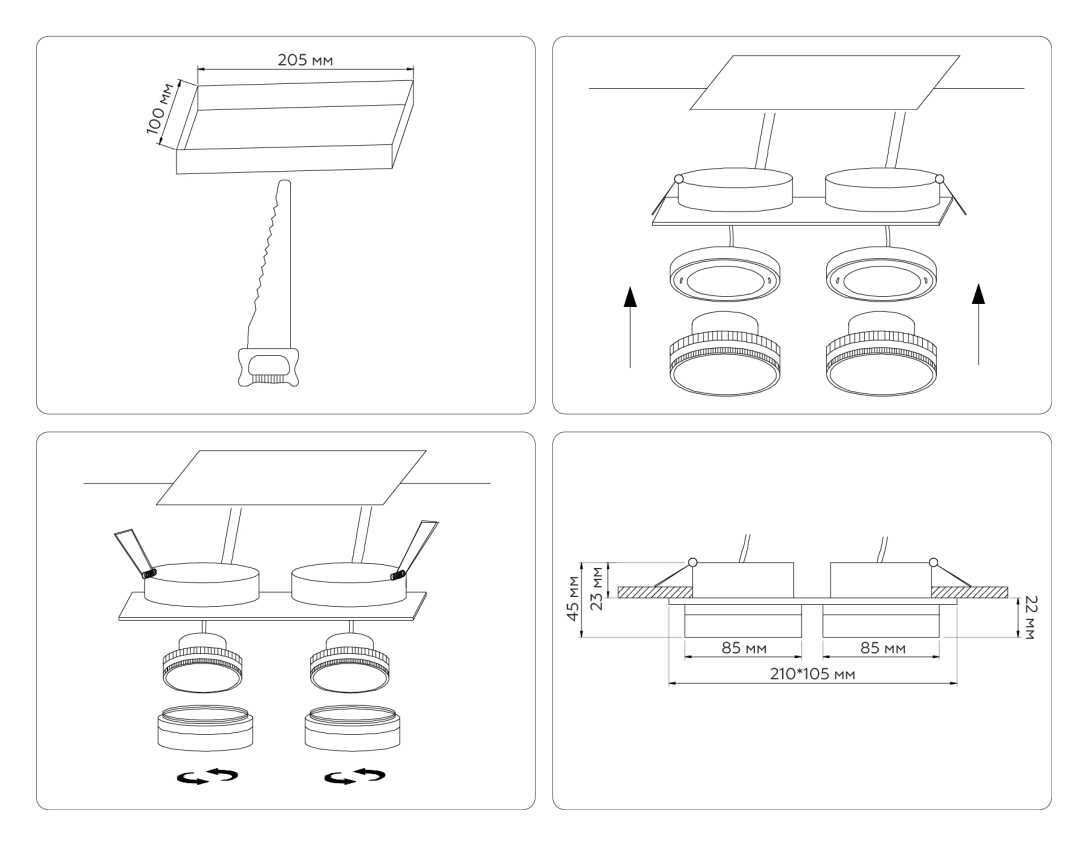 205 мм
100 мм

45 мм
23 мм
22 мм
85 мм
85 мм
210*105 мм