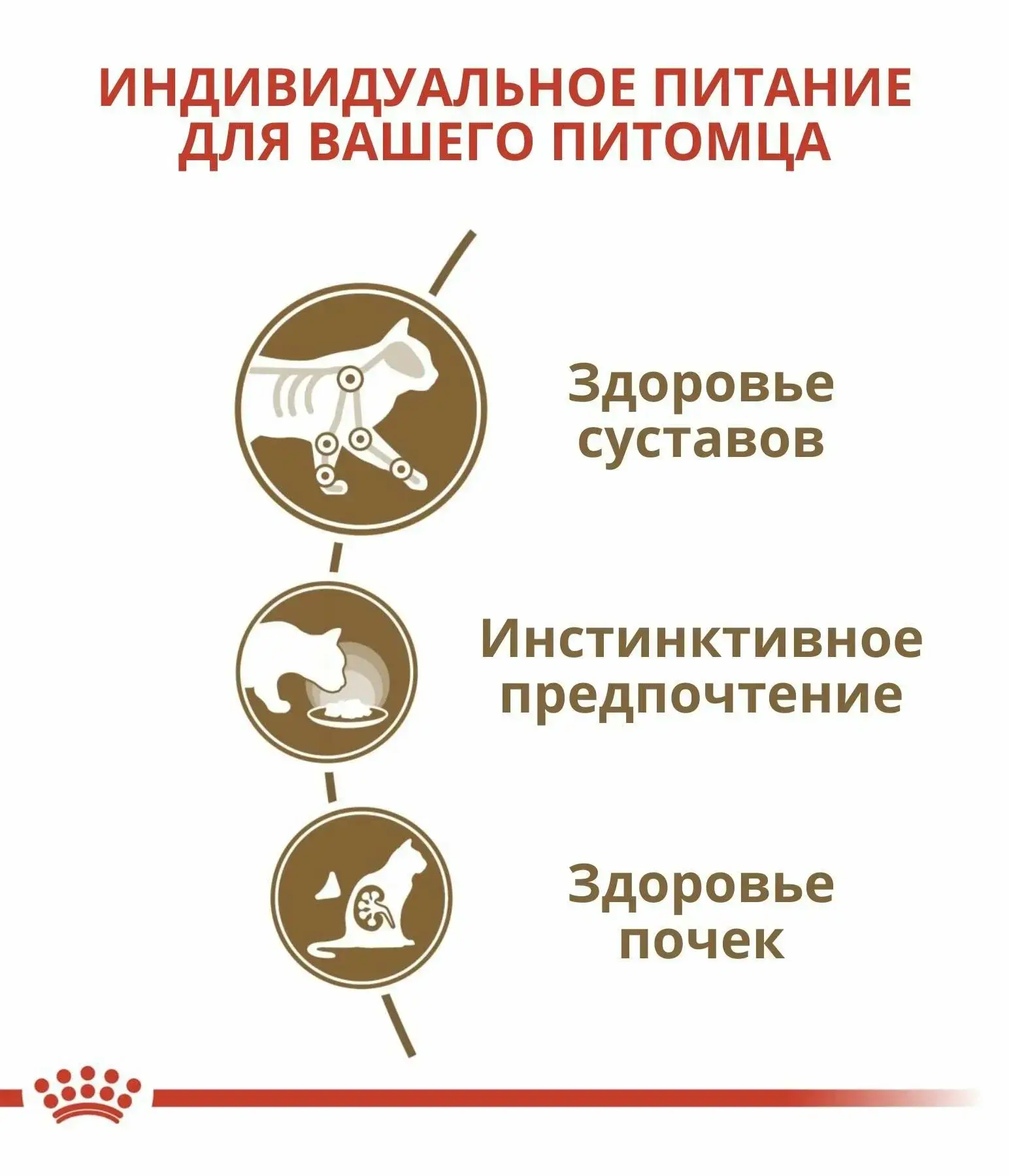 ИНДИВИДУАЛЬНОЕ ПИТАНИЕ ДЛЯ ВАШЕГО ПИТОМЦА

Здоровье суставов

Инстинктивное предпочтение

Здоровье почек