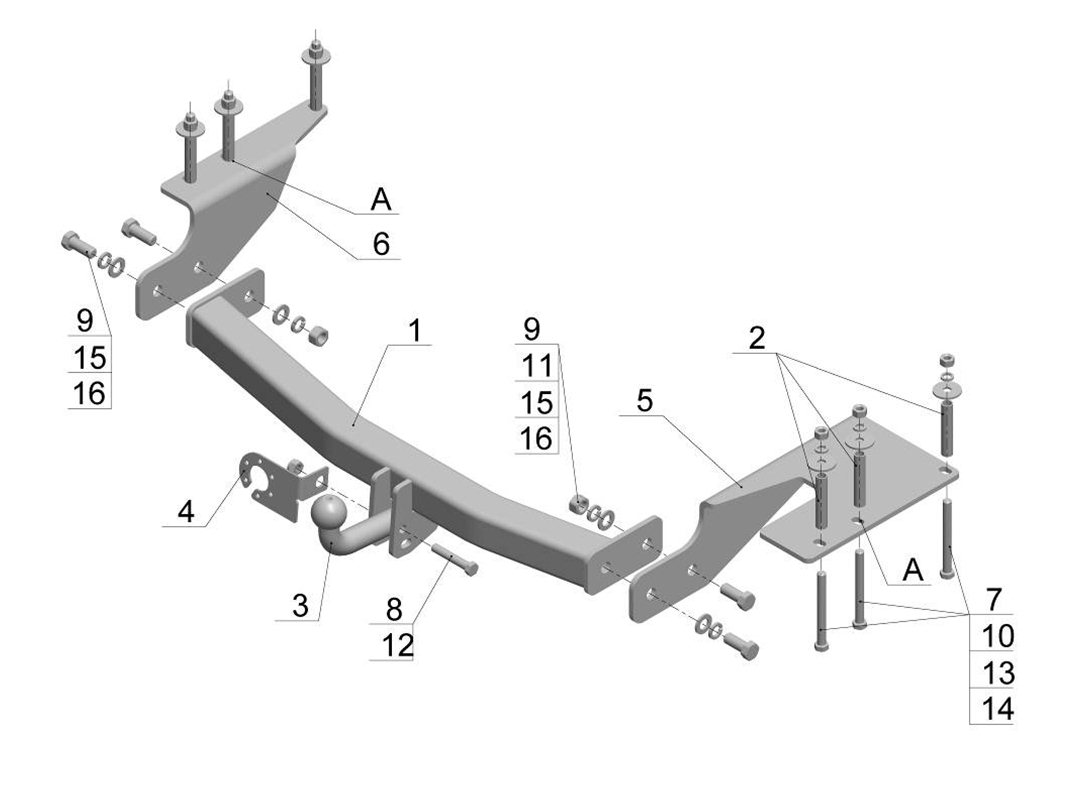 A
6
9
15
16
1
9
11
15
16
2
5
4
3
8
12
A
7
10
13
14