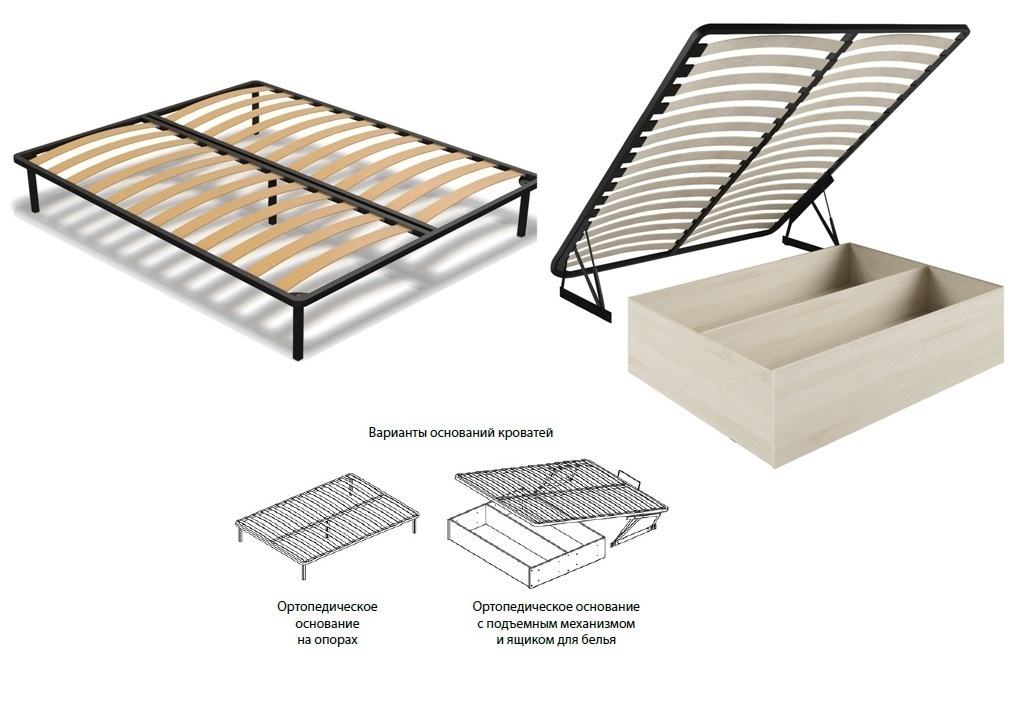 Варианты оснований кроватей

Ортопедическое основание на опорах

Ортопедическое основание с подъемным механизмом и ящиком для белья