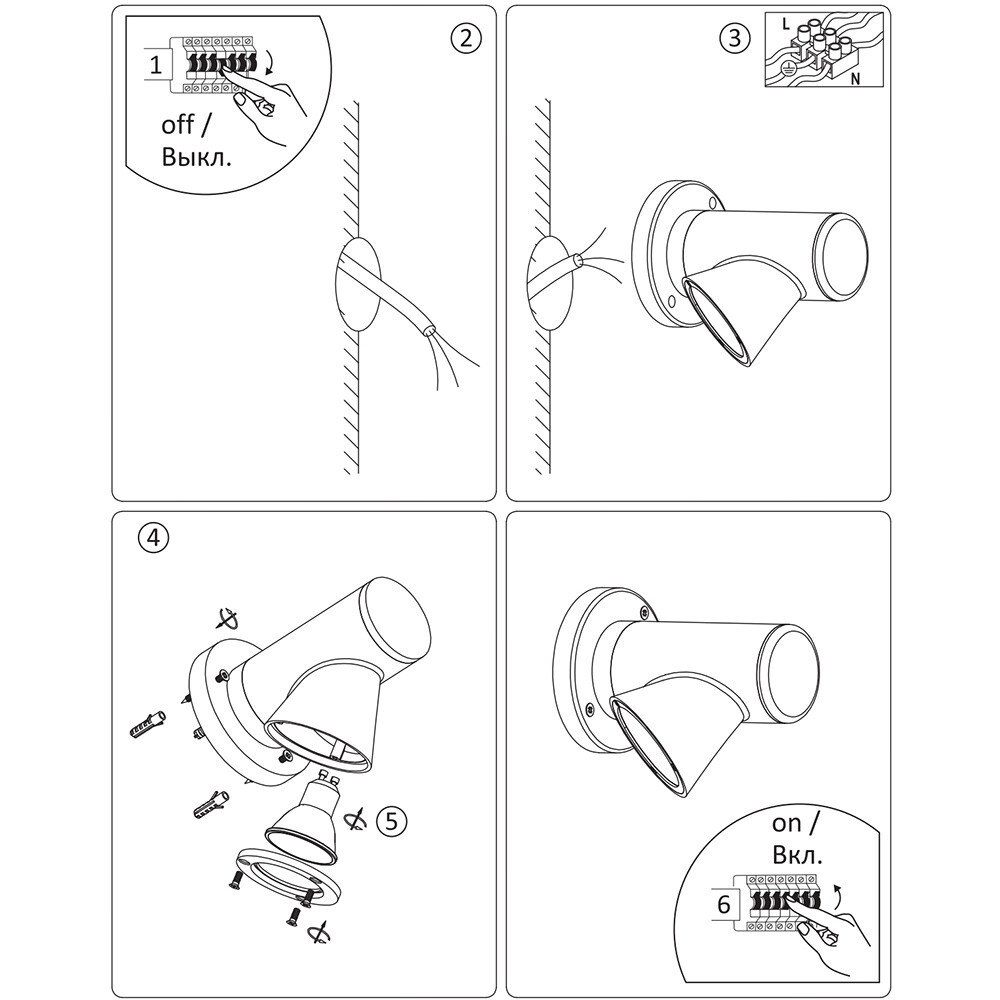 1

off /
Выкл.

2

3

L

N

4

5

on /
Вкл.

6