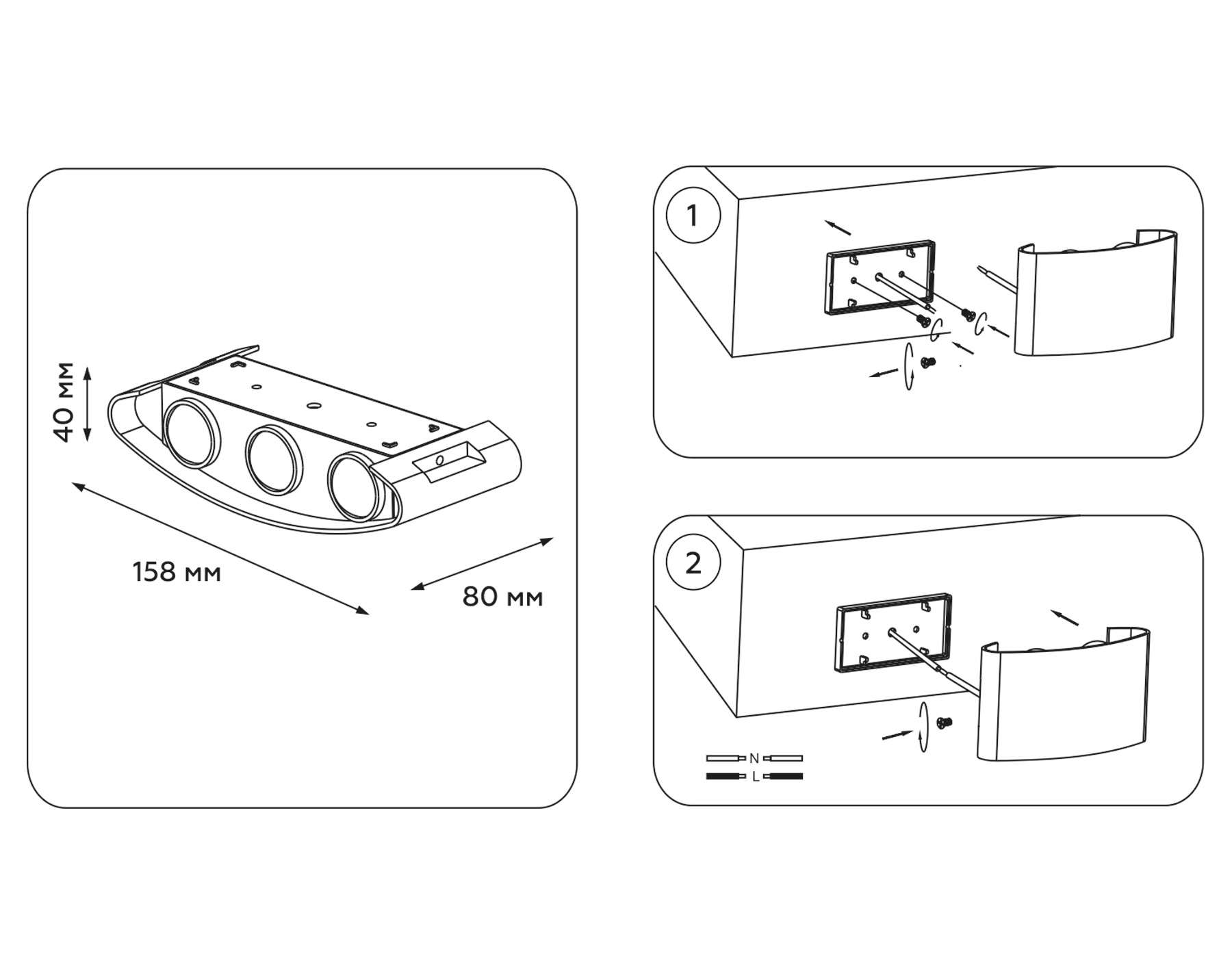 40 мм

158 мм

80 мм

1

2

N
L