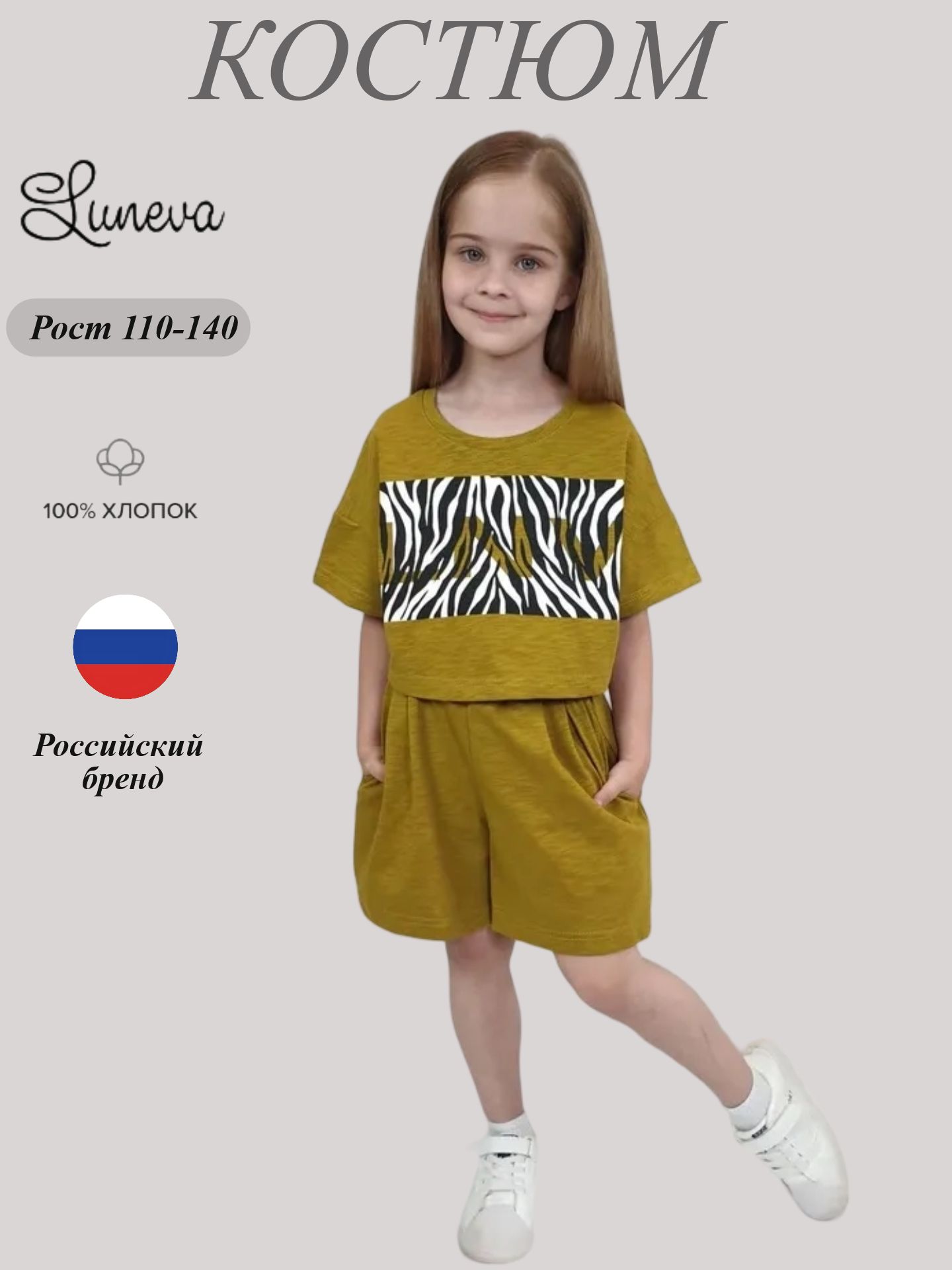 КОСТЮМ

Luneva

Рост 110-140

100% ХЛОПОК

Российский бренд