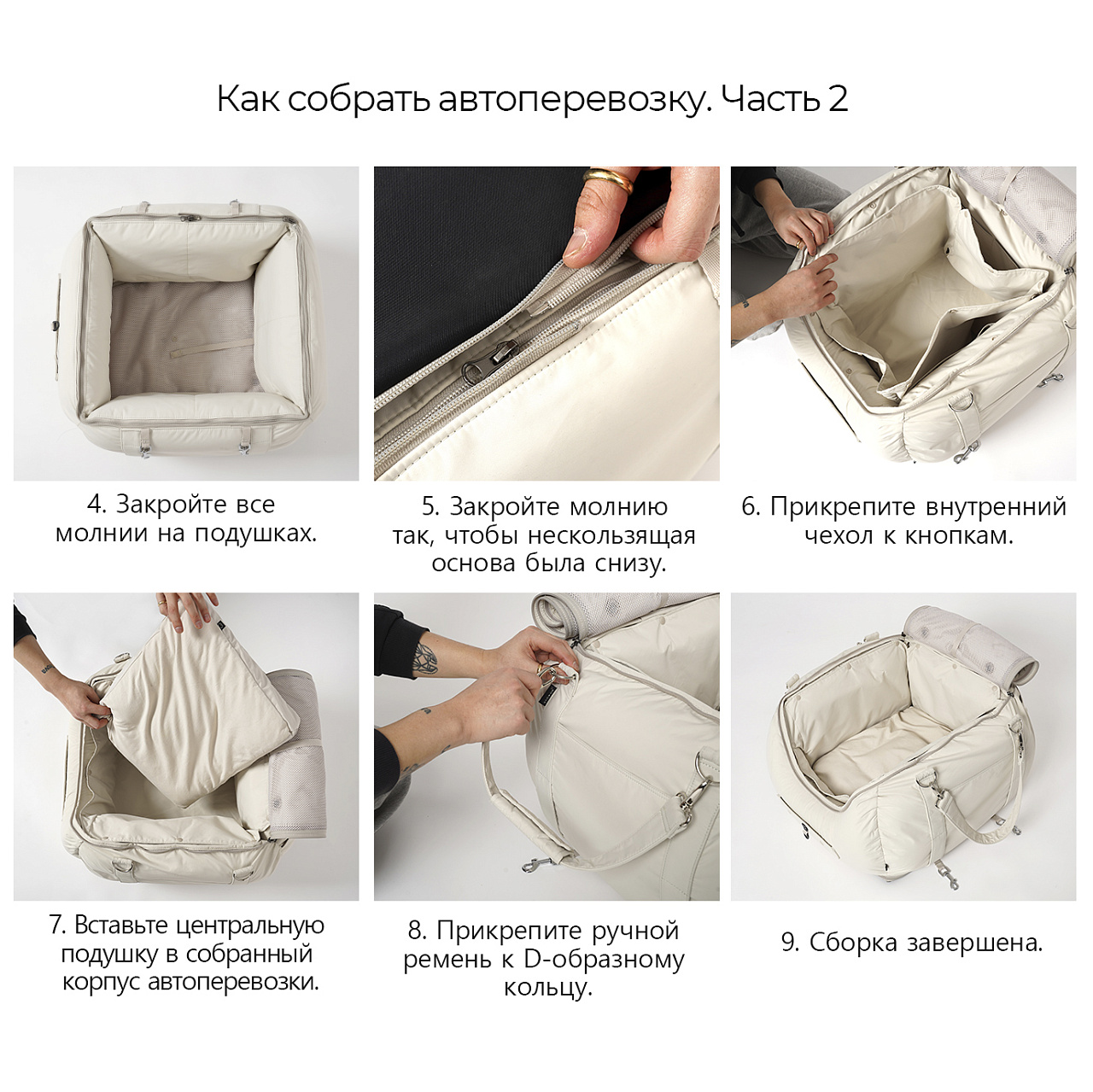 Как собрать автоперевозку. Часть 2

4. Закройте все молнии на подушках.

5. Закройте молнию так, чтобы нескользящая основа была снизу.

6. Прикрепите внутренний чехол к кнопкам.

7. Вставьте центральную подушку в собранный корпус автоперевозки.

8. Прикрепите ручной ремень к D-образному кольцу.

9. Сборка завершена.