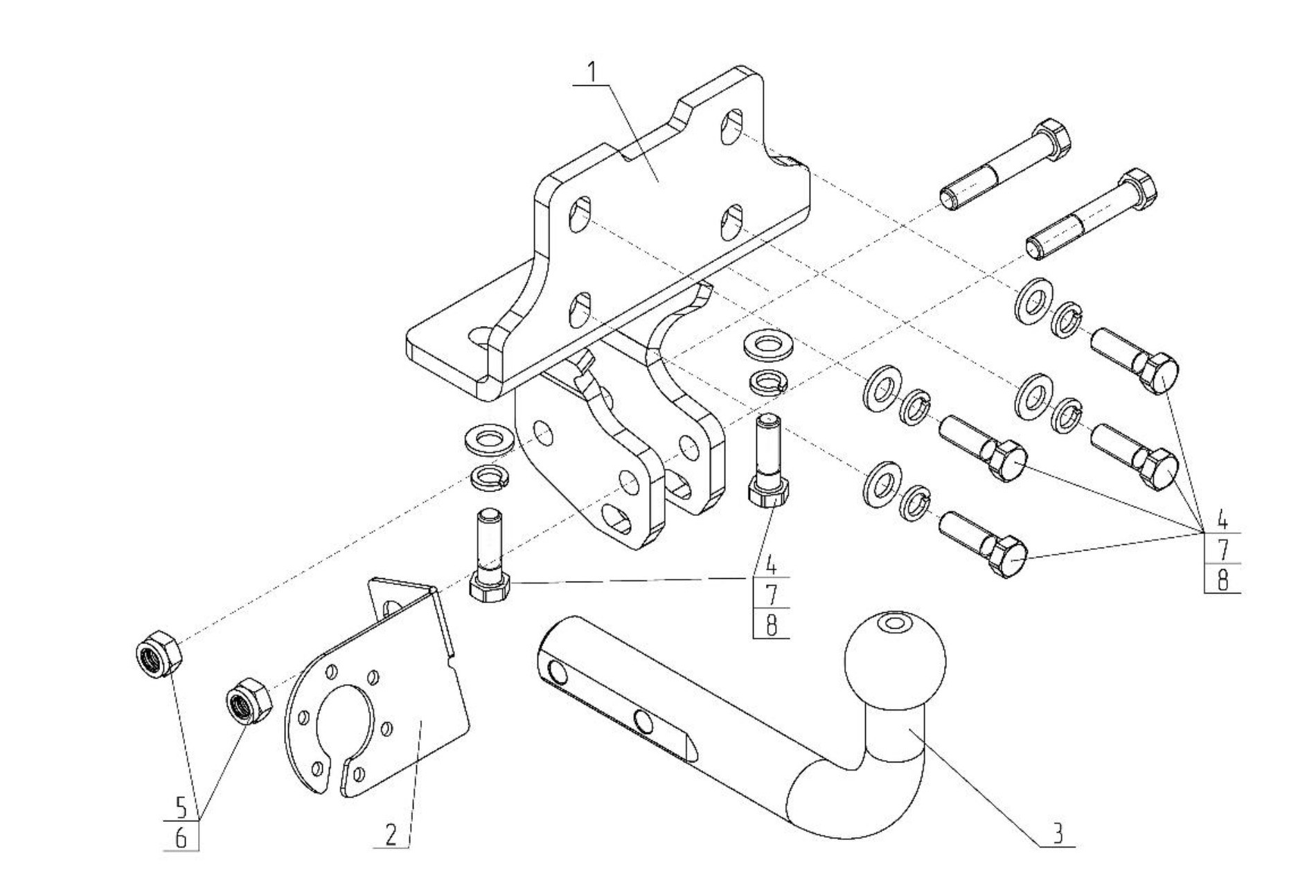 1

4
7
8

4
7
8

5
6

2

3