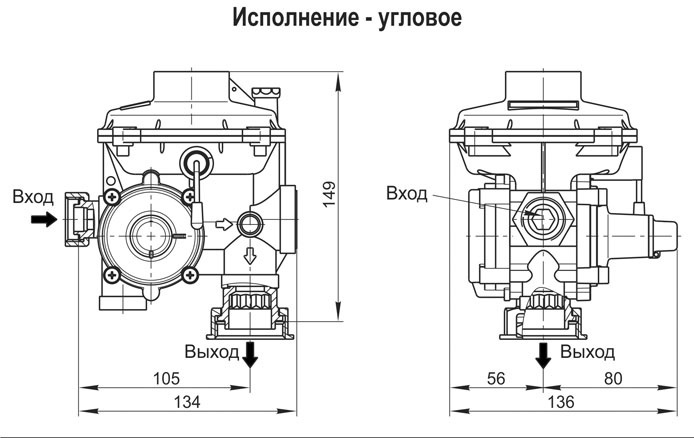 Исполнение - угловое

Вход

149

Выход

105

134

Вход

Выход

56

80

136