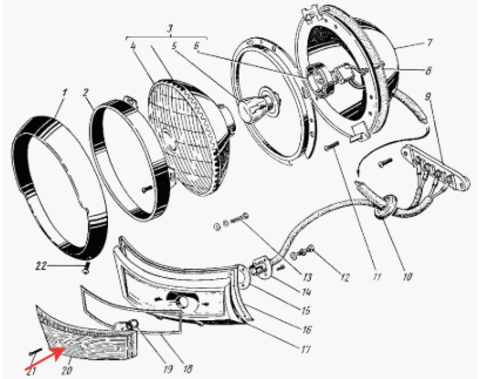 3
4
5
6
7
8
9
1
2
22
13
12
11
10
14
15
16
17
21
20
19
18