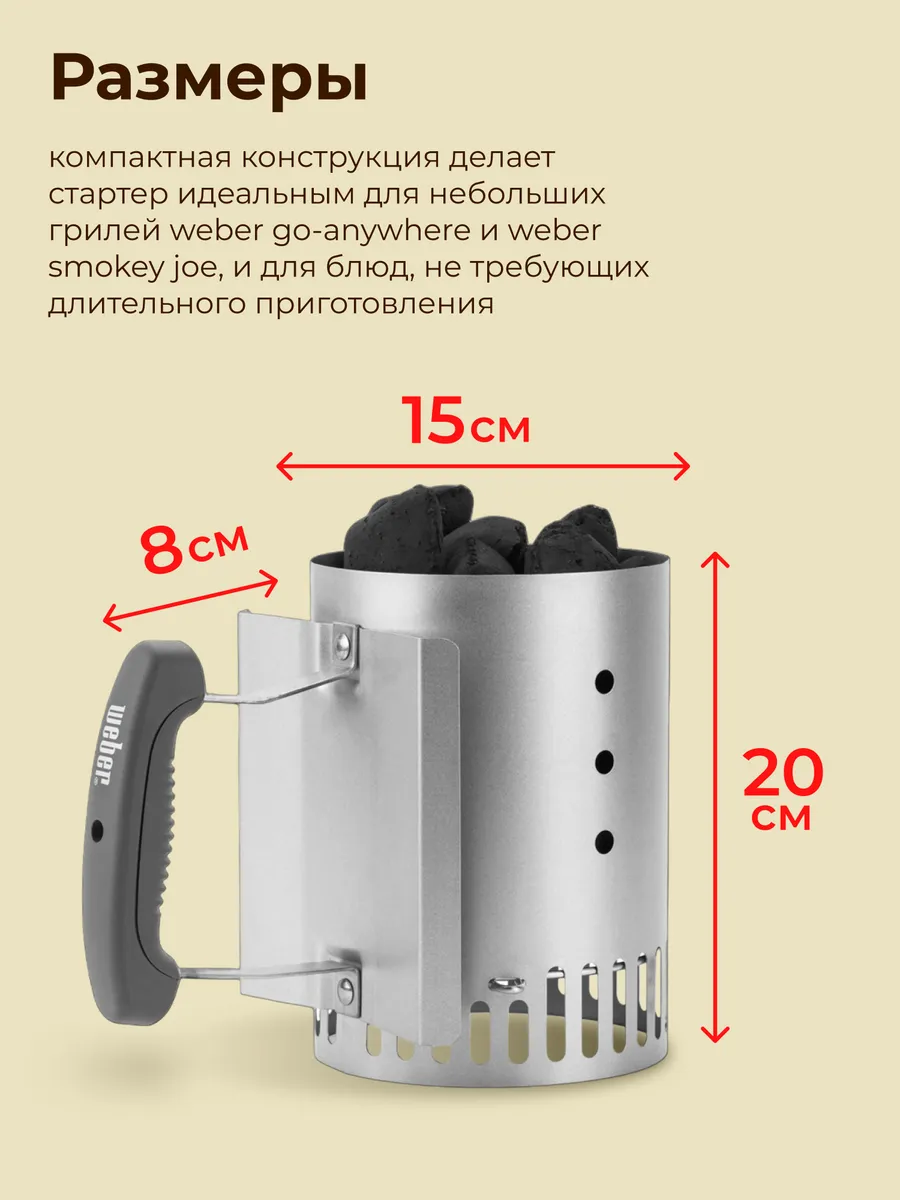 Размеры

компактная конструкция делает стартер идеальным для небольших грилей weber go-anywhere и weber smokey joe, и для блюд, не требующих длительного приготовления

15см

8см

20 см

weber