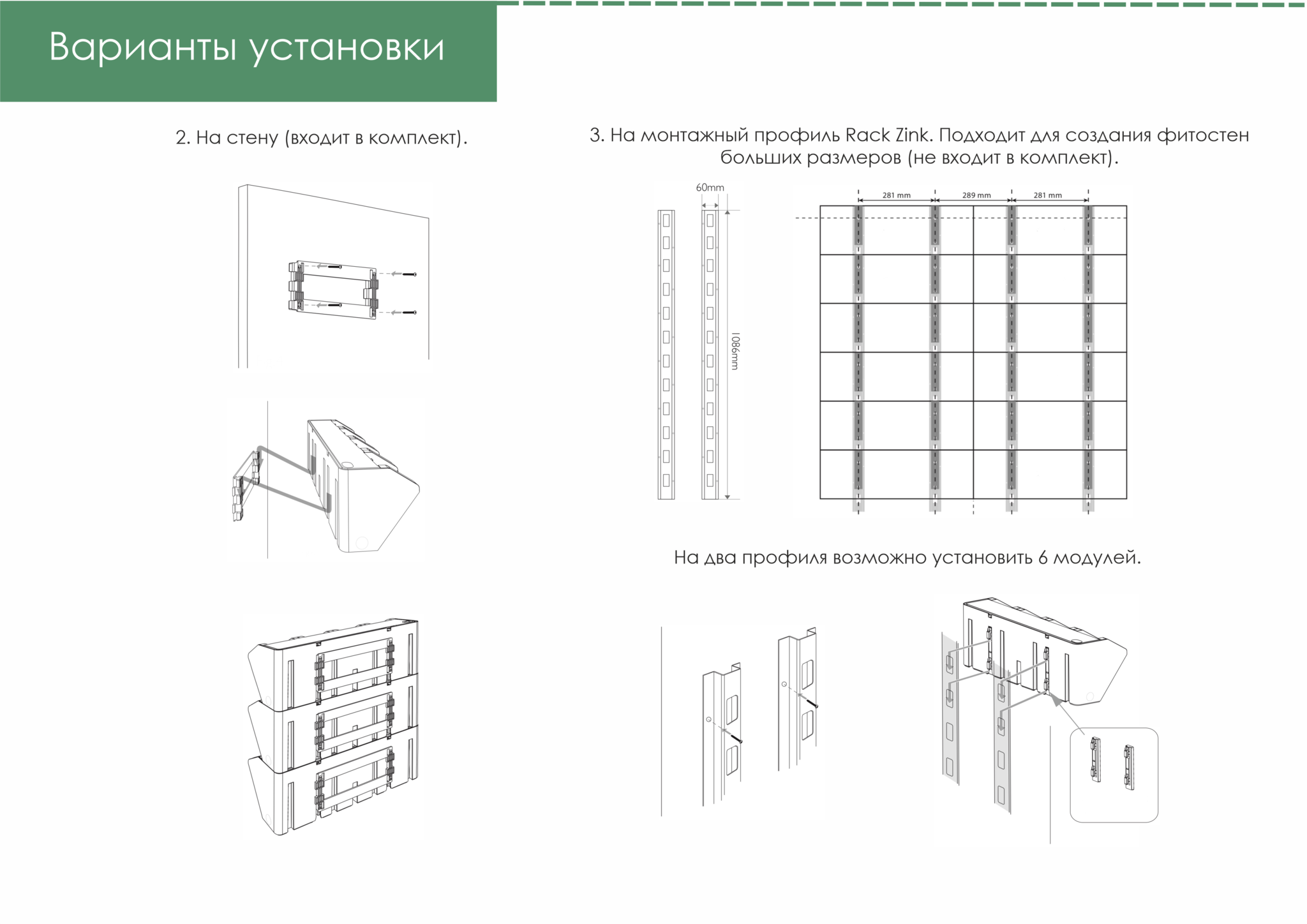 Варианты установки

2. На стену (входит в комплект).

3. На монтажный профиль Rack Zink. Подходит для создания фитостен больших размеров (не входит в комплект).

60mm

1086mm

281 mm

289 mm

281 mm

На два профиля возможно установить 6 модулей.