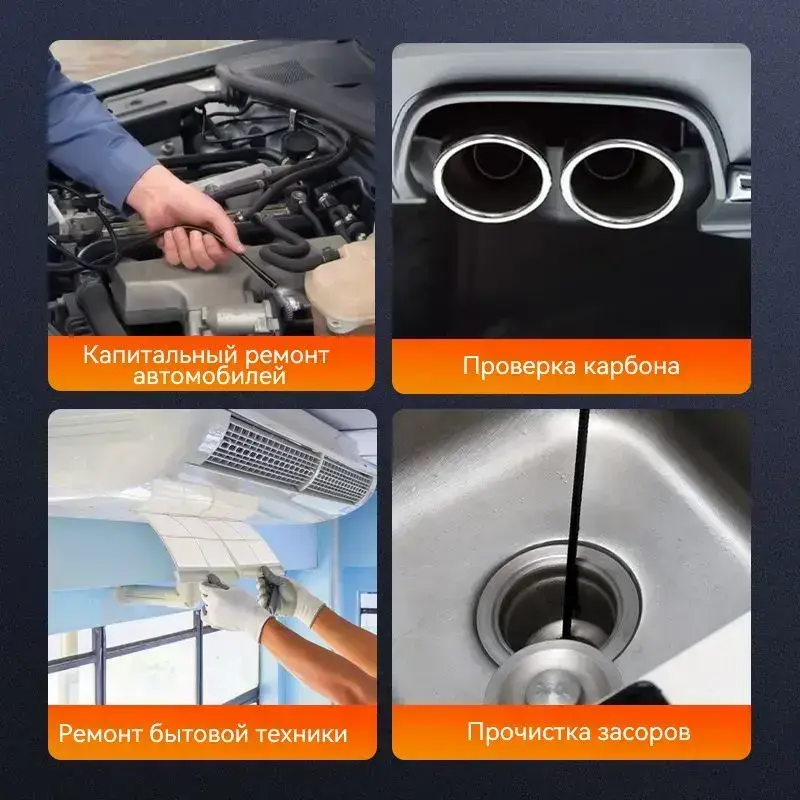 Капитальный ремонт автомобилей

Проверка карбона

Ремонт бытовой техники

Прочистка засоров