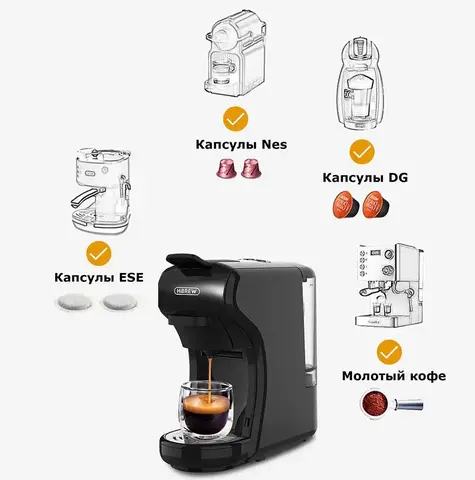 Капсулы Nes

Капсулы DG

Капсулы ESE

HiBREW

Молотый кофе