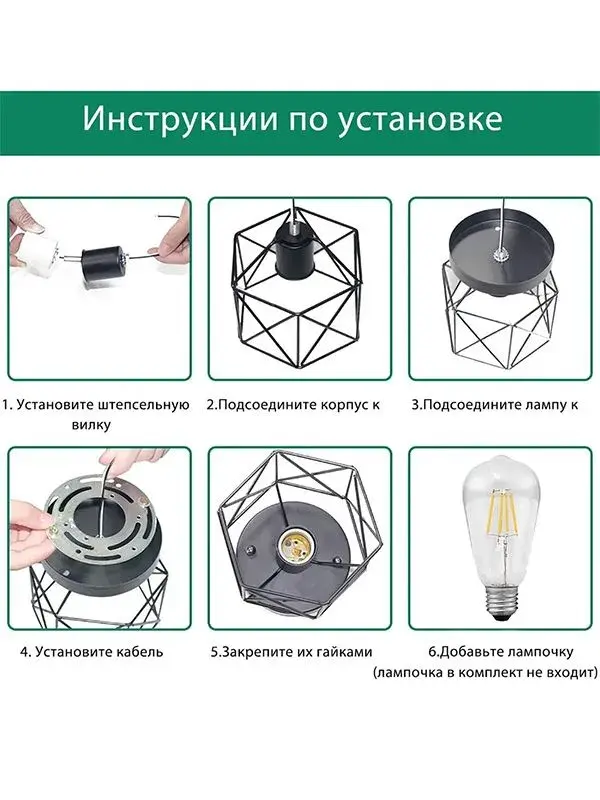 Инструкции по установке

1. Установите штепсельную вилку

2.Подсоедините корпус к

3.Подсоедините лампу к

4. Установите кабель

5.Закрепите их гайками

6.Добавьте лампочку (лампочка в комплект не входит)