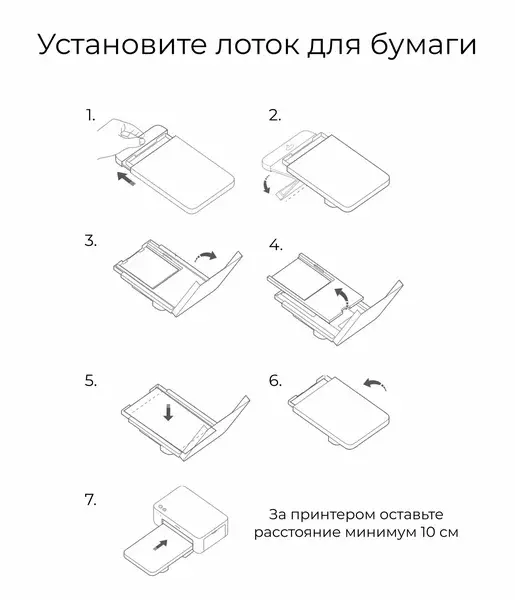 Установите лоток для бумаги

1.

2.

3.

4.

5.

6.

7.

За принтером оставьте расстояние минимум 10 см