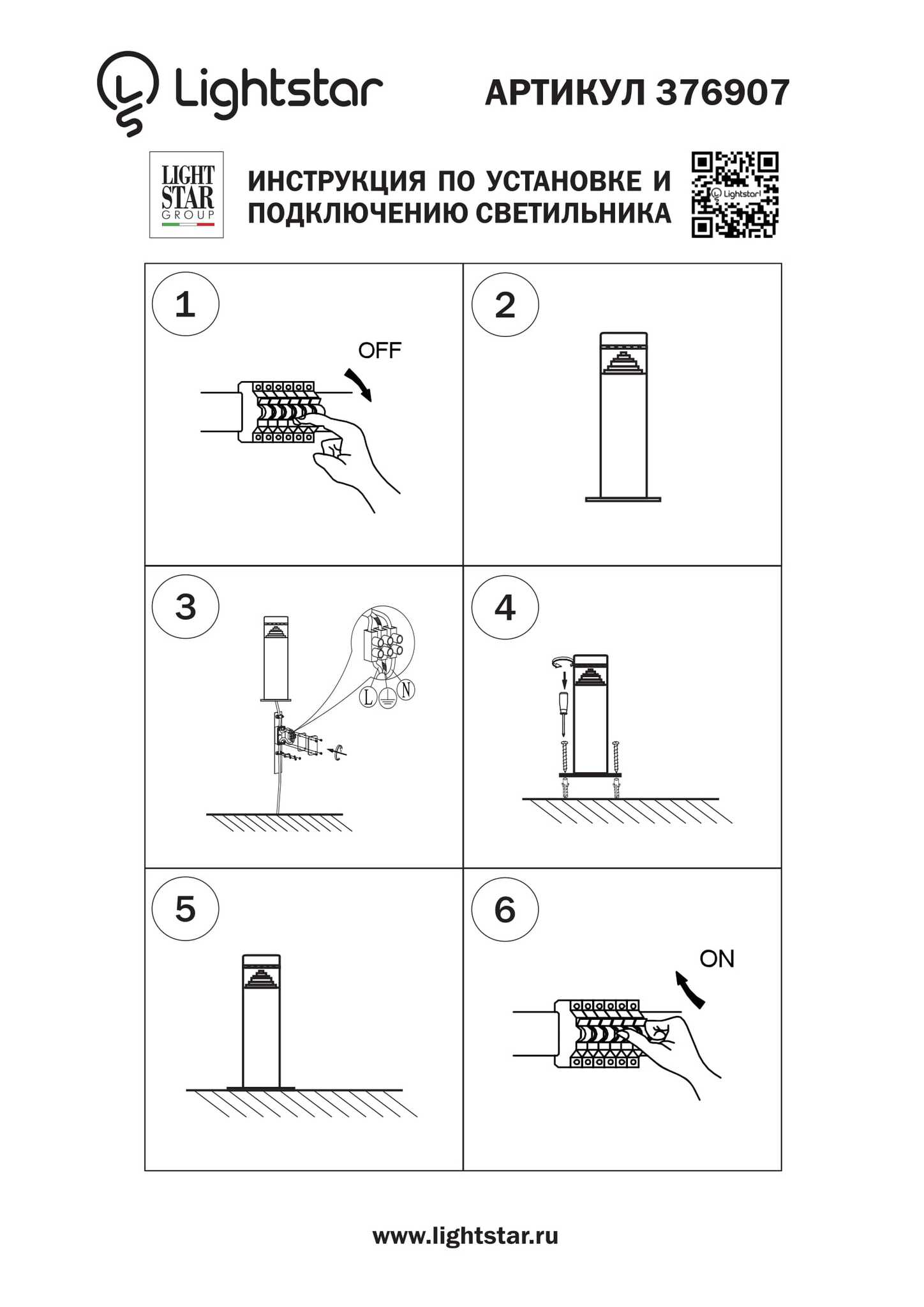 Lightstar АРТИКУЛ 376907

LIGHT STAR GROUP

ИНСТРУКЦИЯ ПО УСТАНОВКЕ И ПОДКЛЮЧЕНИЮ СВЕТИЛЬНИКА

Lightstar

1

OFF

2

3

L N

4

5

6

ON

www.lightstar.ru